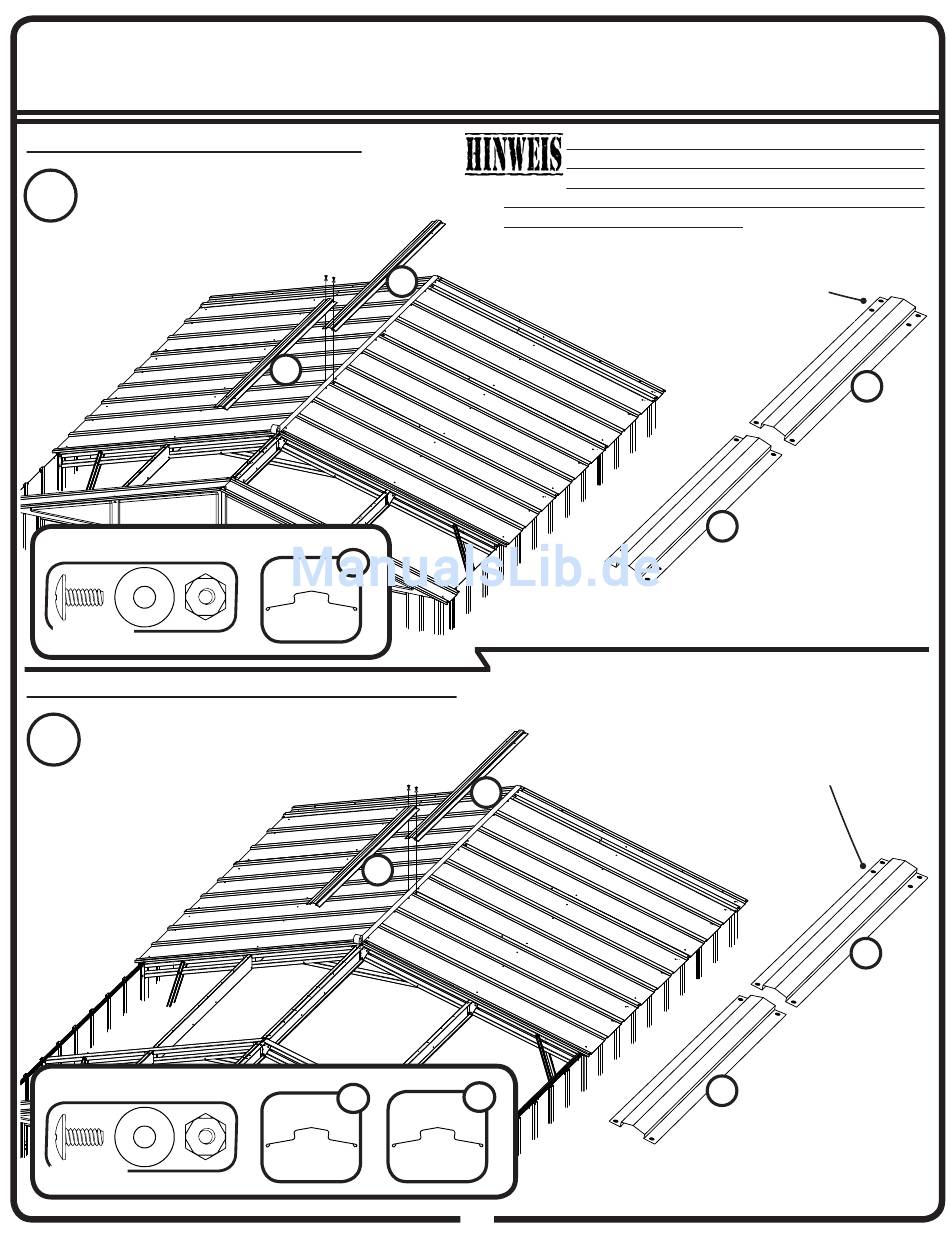 HINWEIS

ManualsLib.de