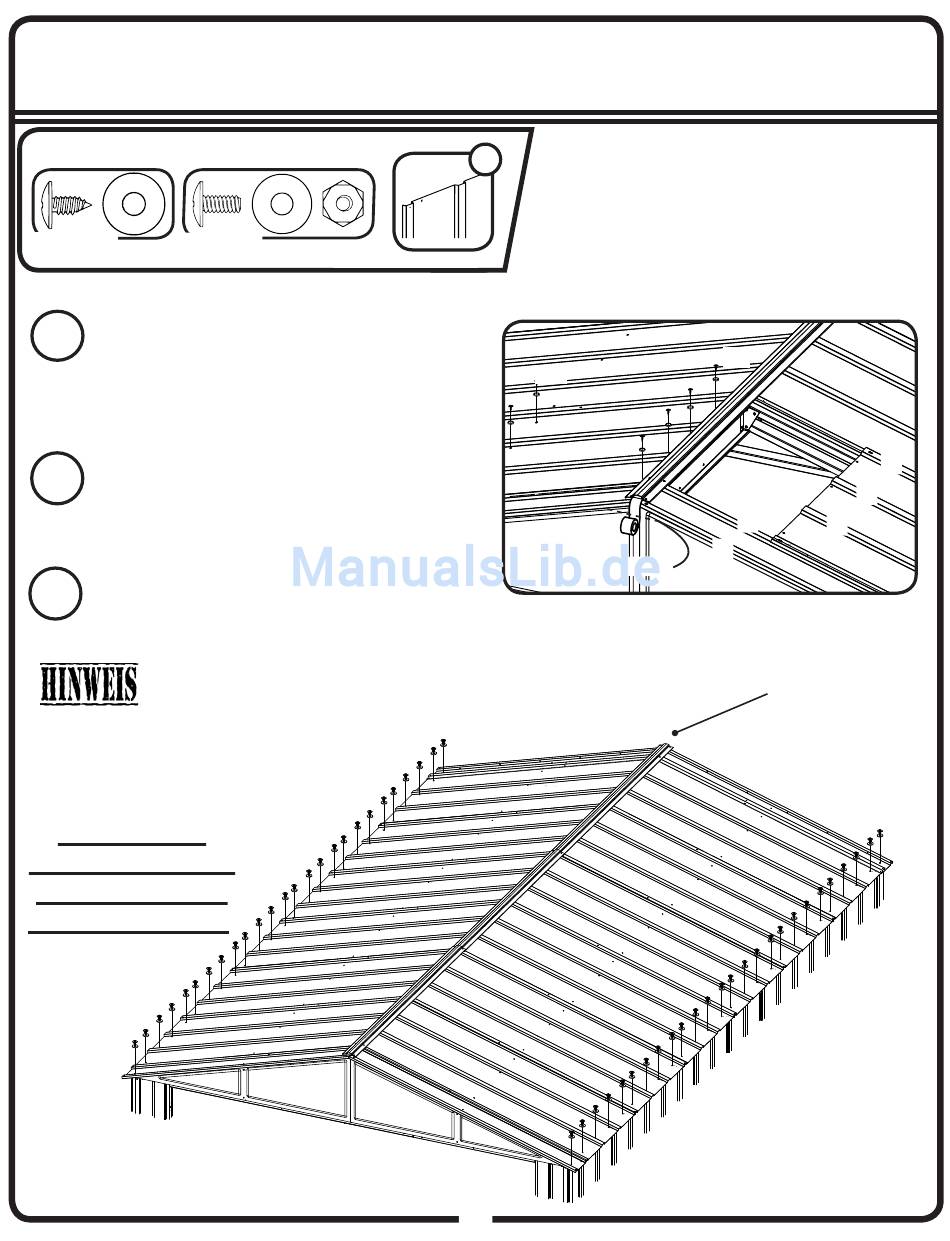 ManualsLib.de

HINWEIS