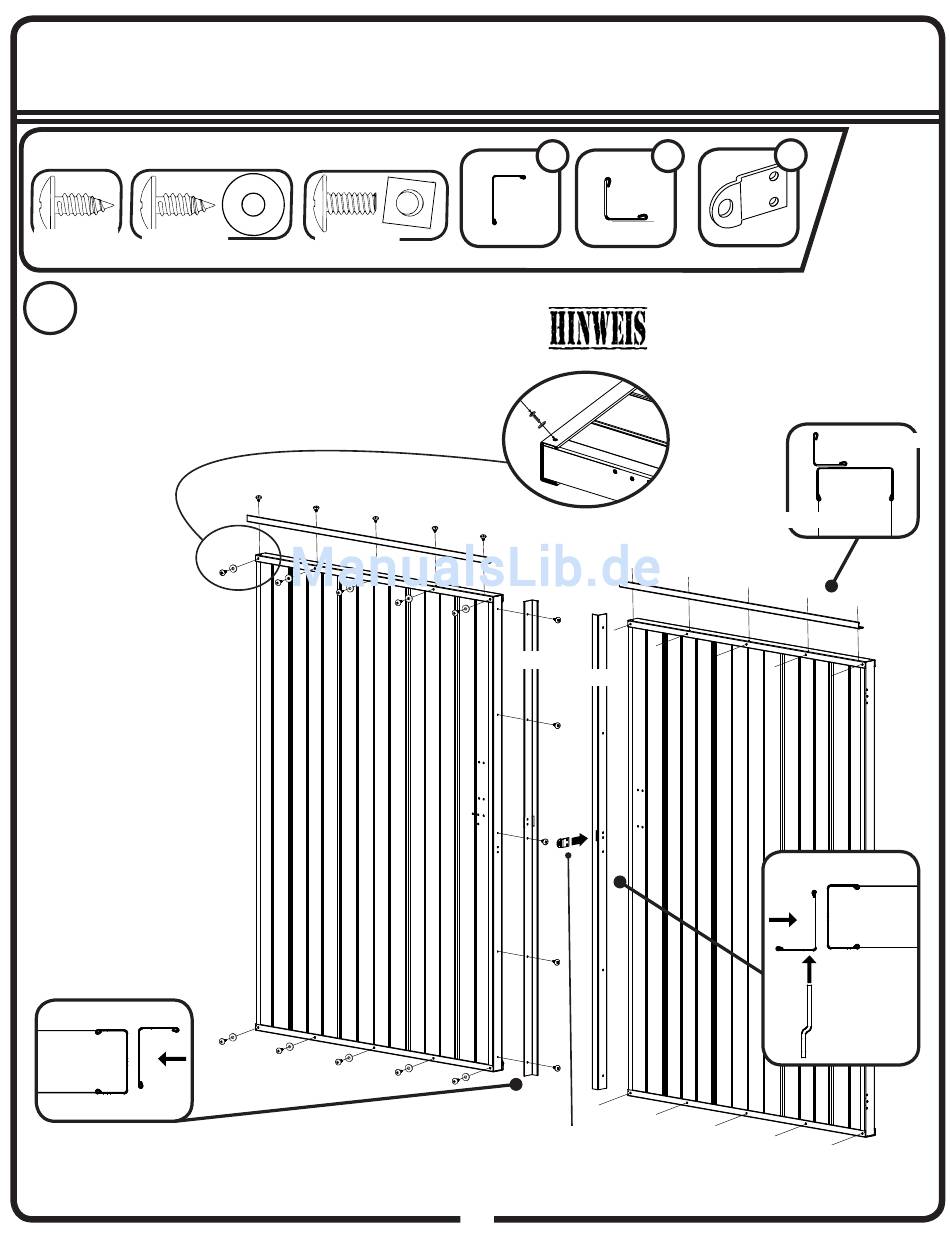 HINWEIS

ManualsLib.de