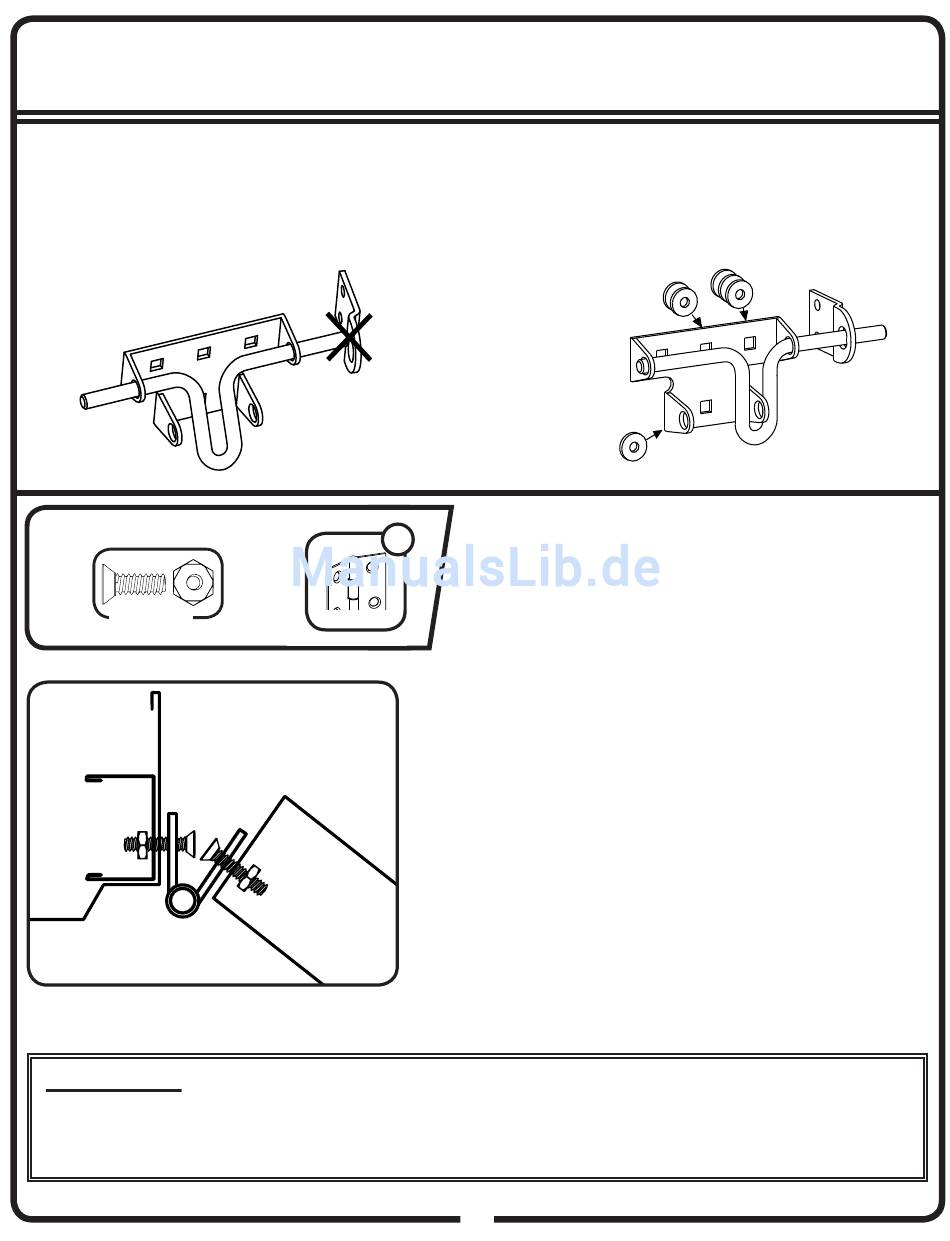 ManualsLib.de