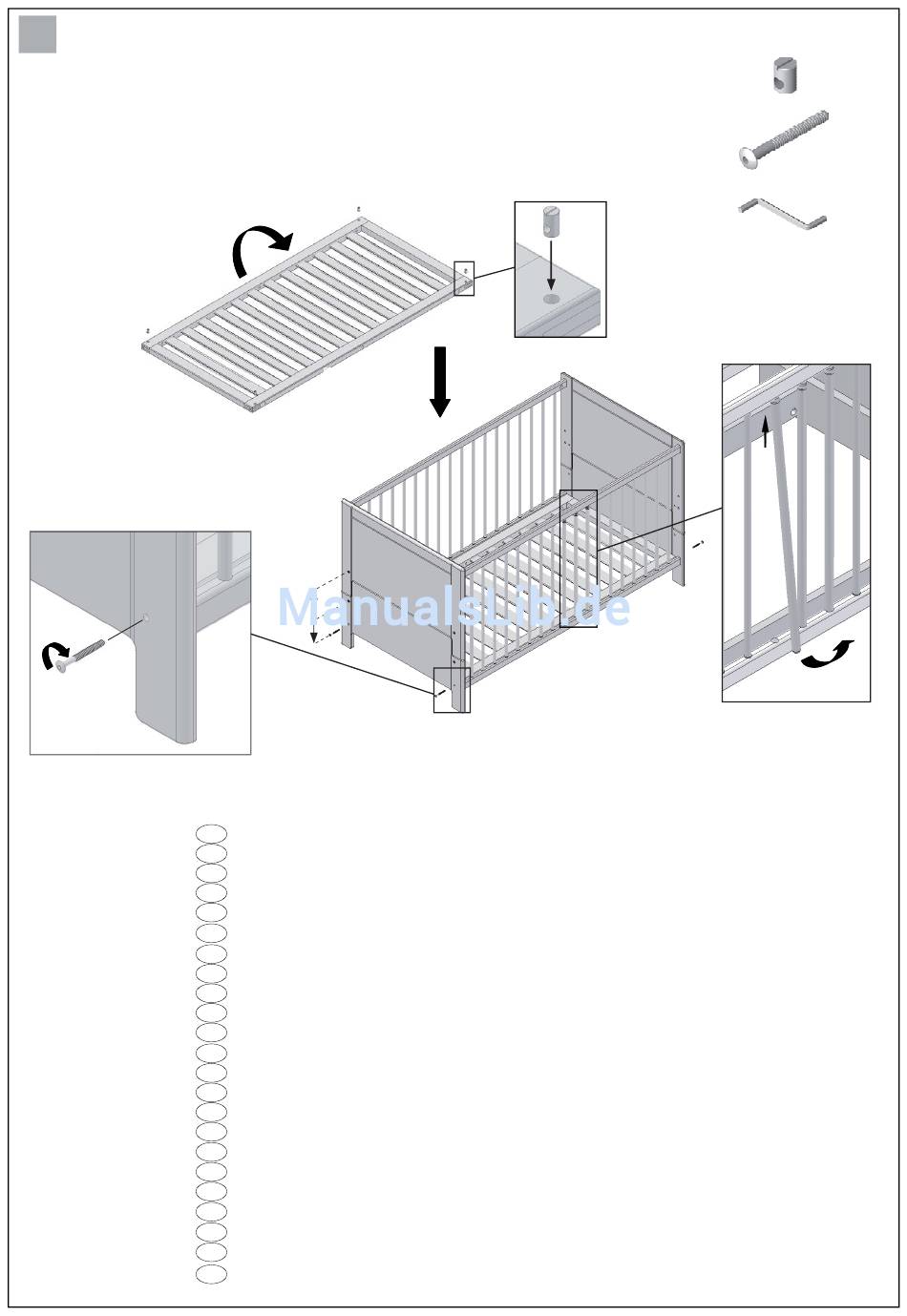 ManualsLib.de