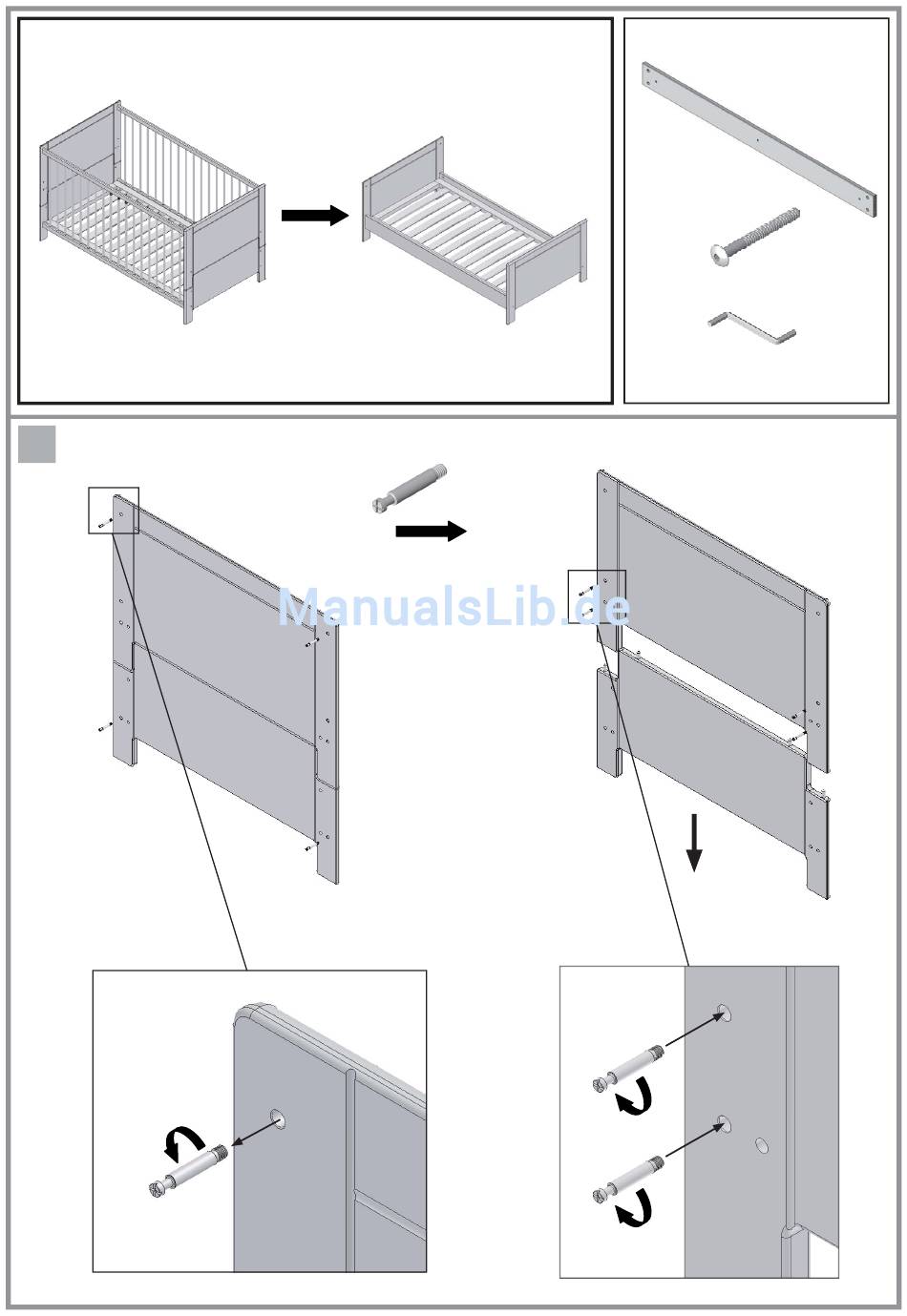 ManualsLib.de