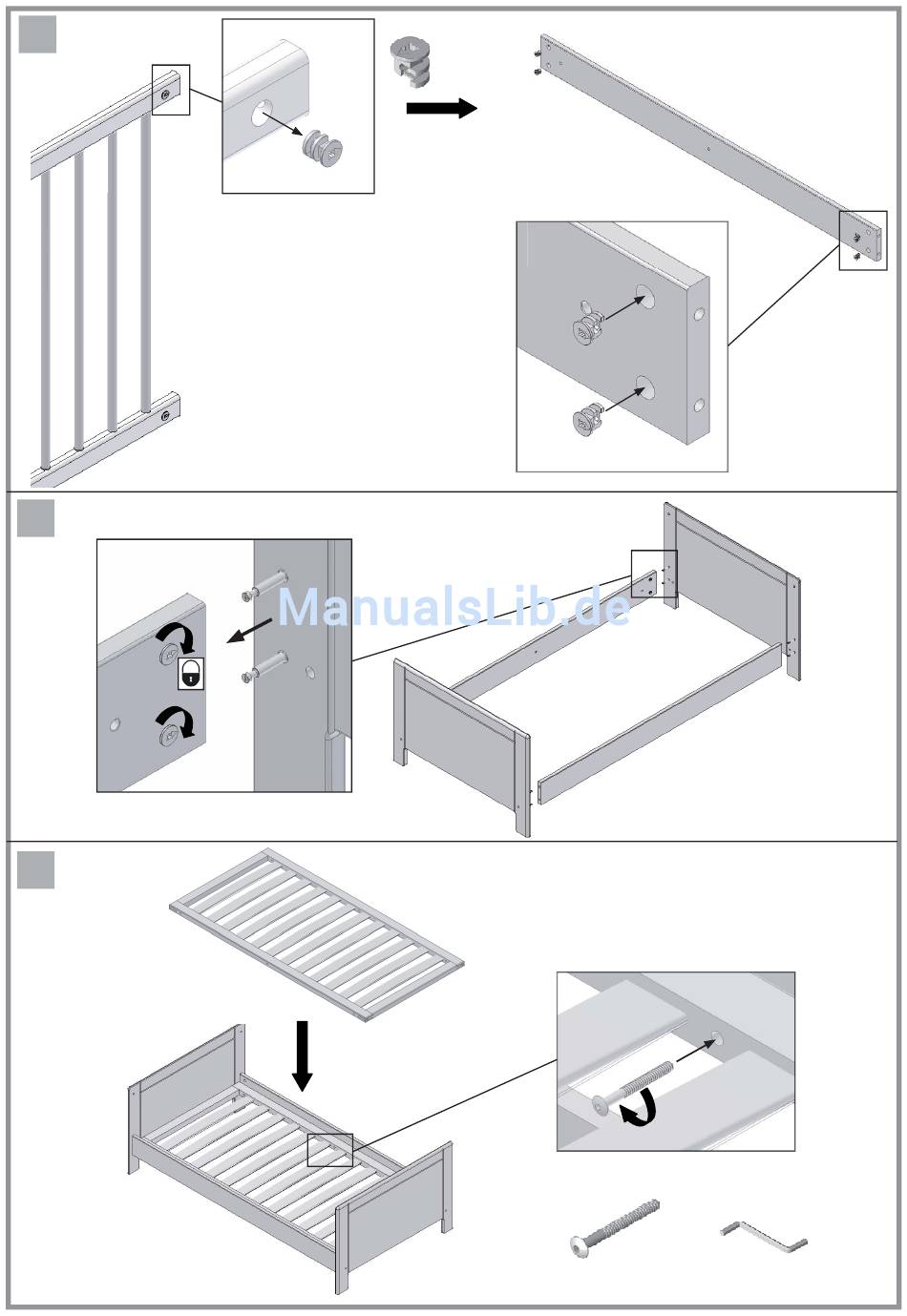 ManualsLib.de