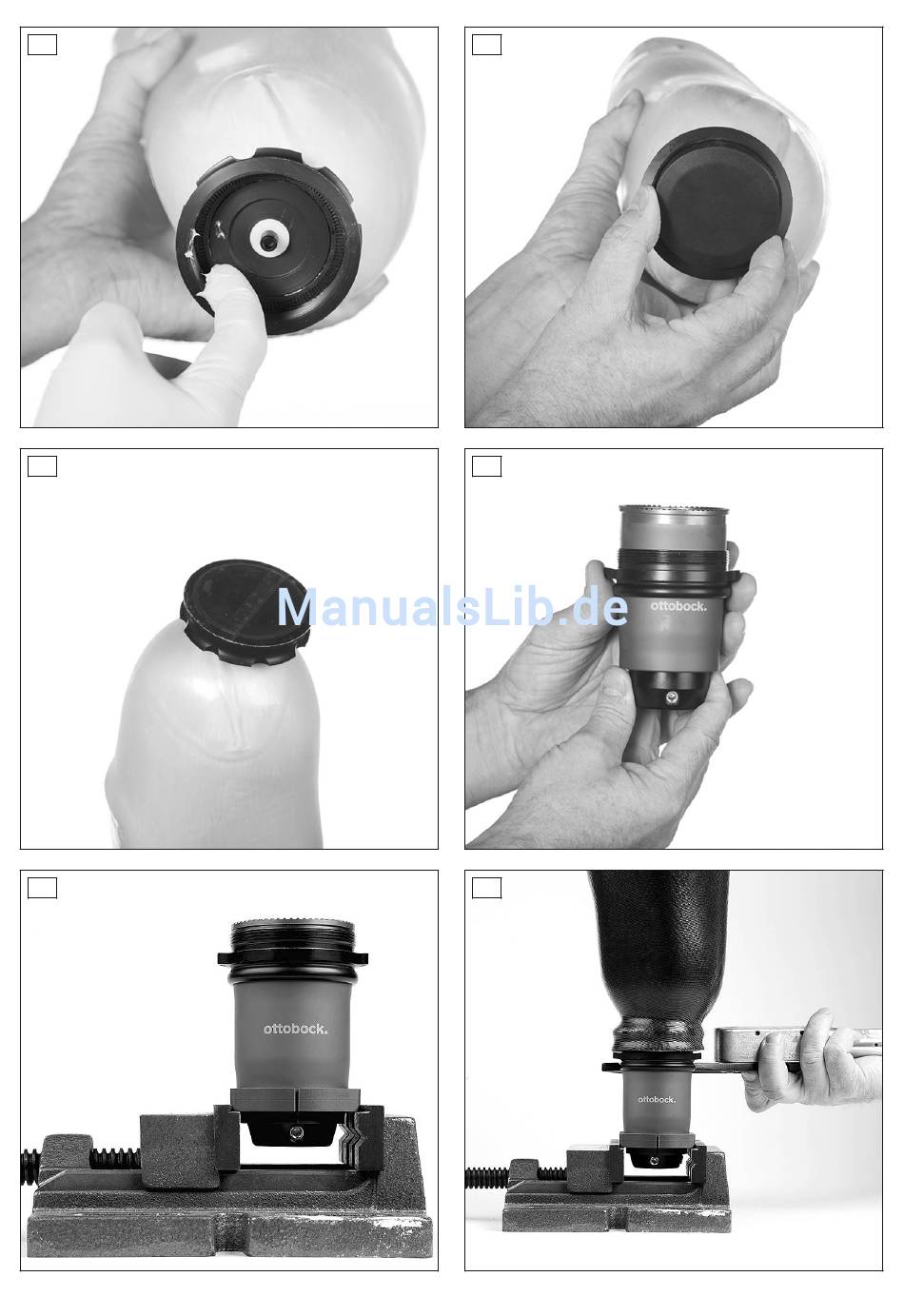 ManualsLib.de

ottobock.

ottobock.

ottobock.