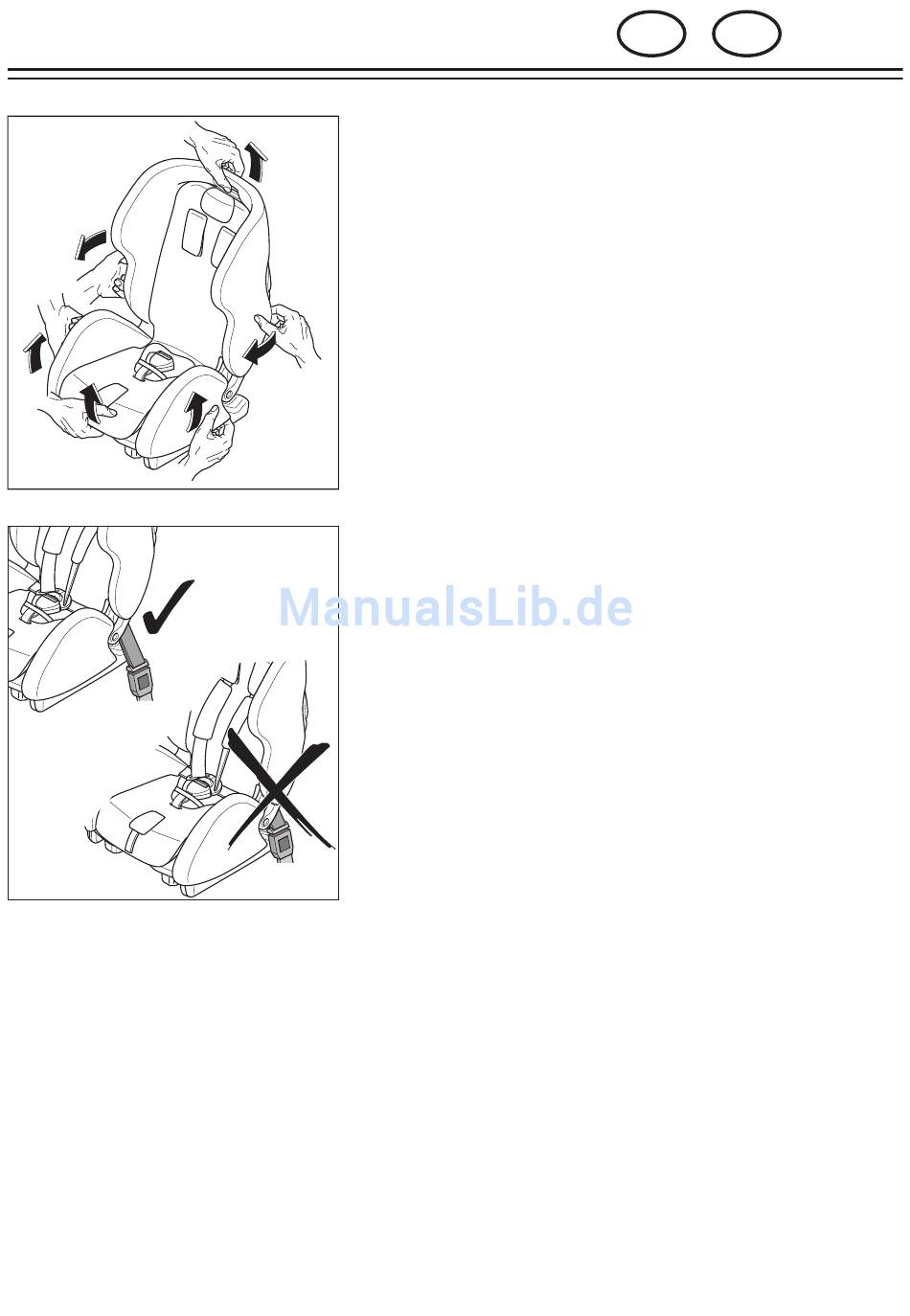 ManualsLib.de