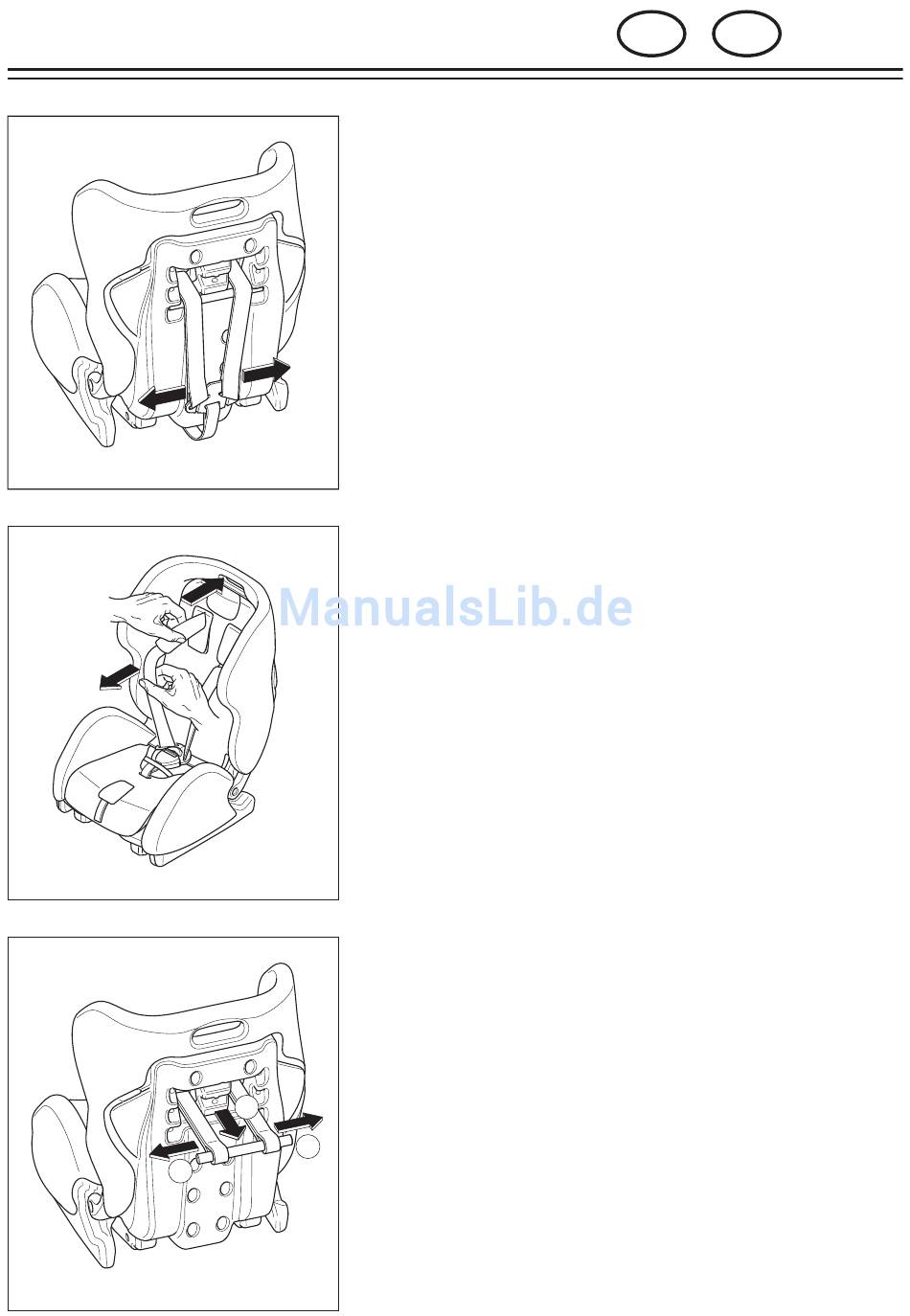 ManualsLib.de