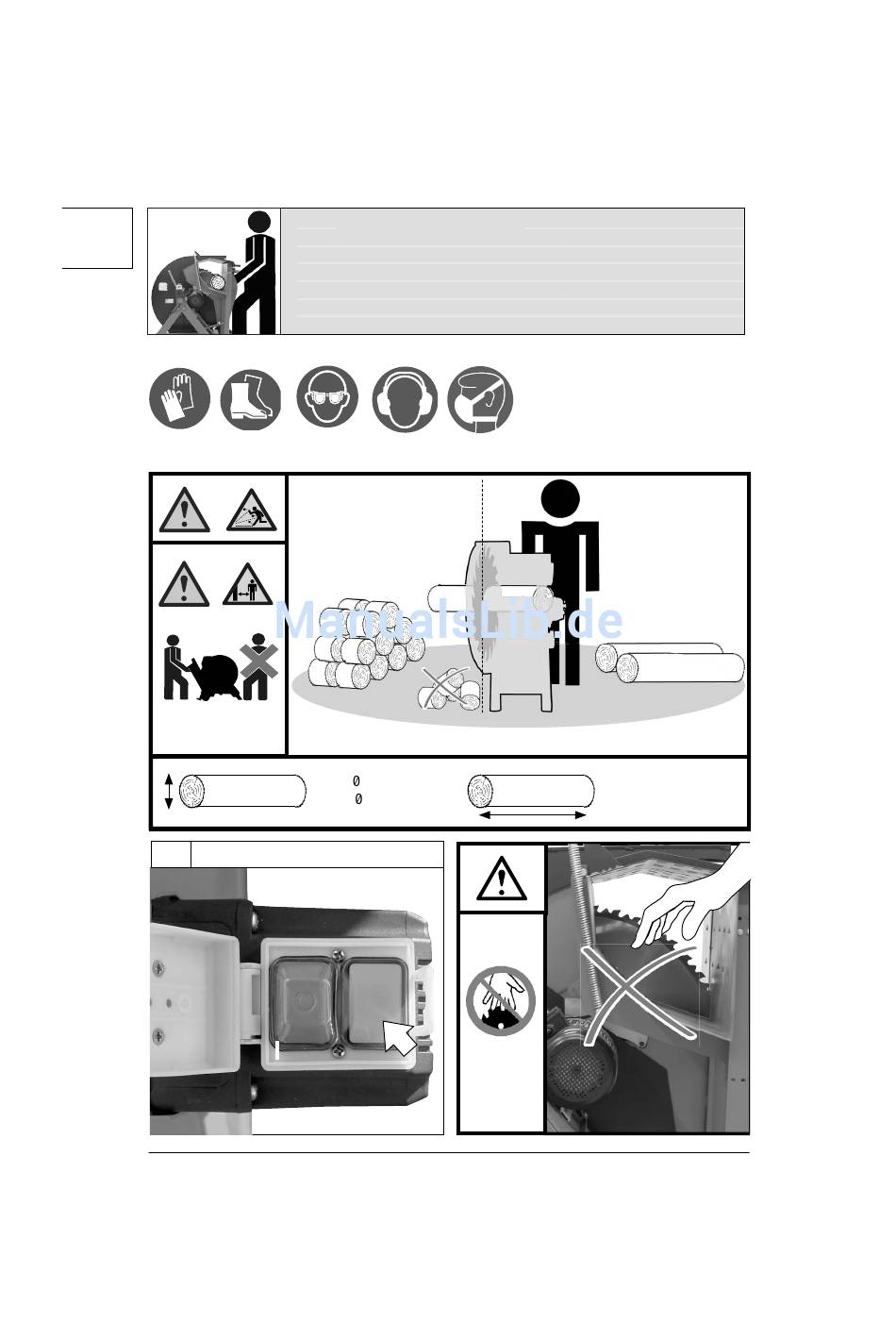 ManualsLib.de

0
0

I