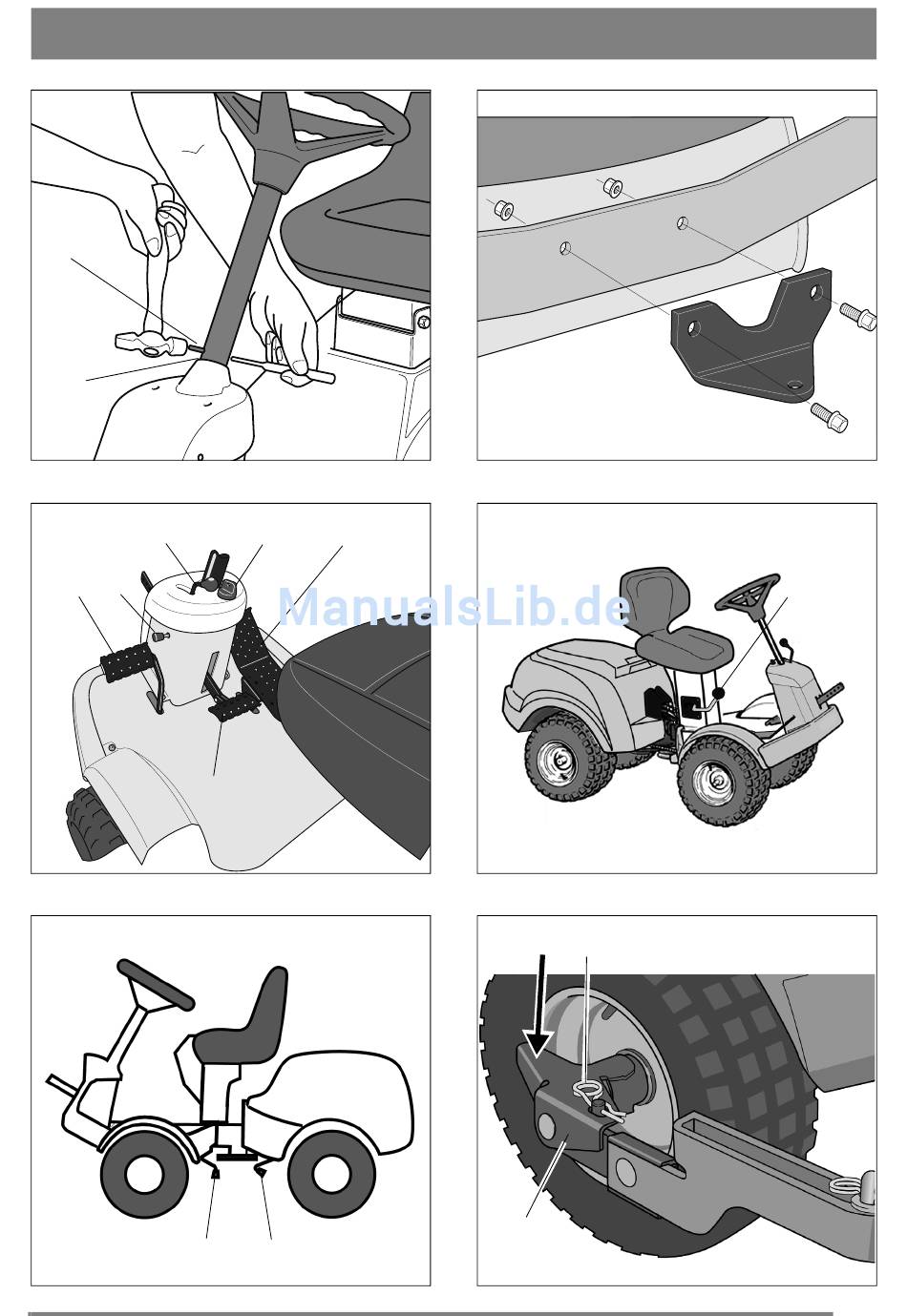 ManualsLib.de