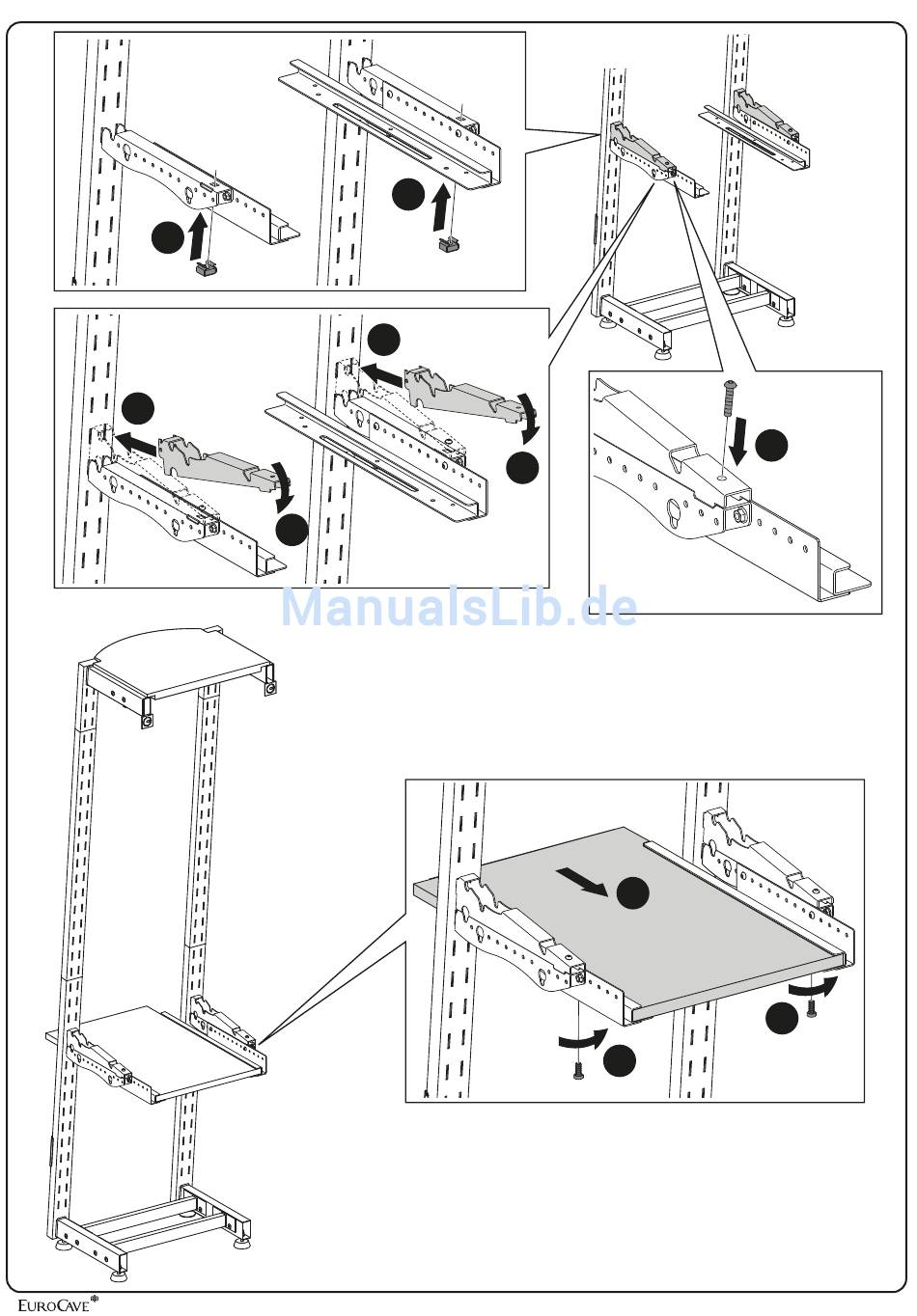 ManualsLib.de

EUROCAVE®