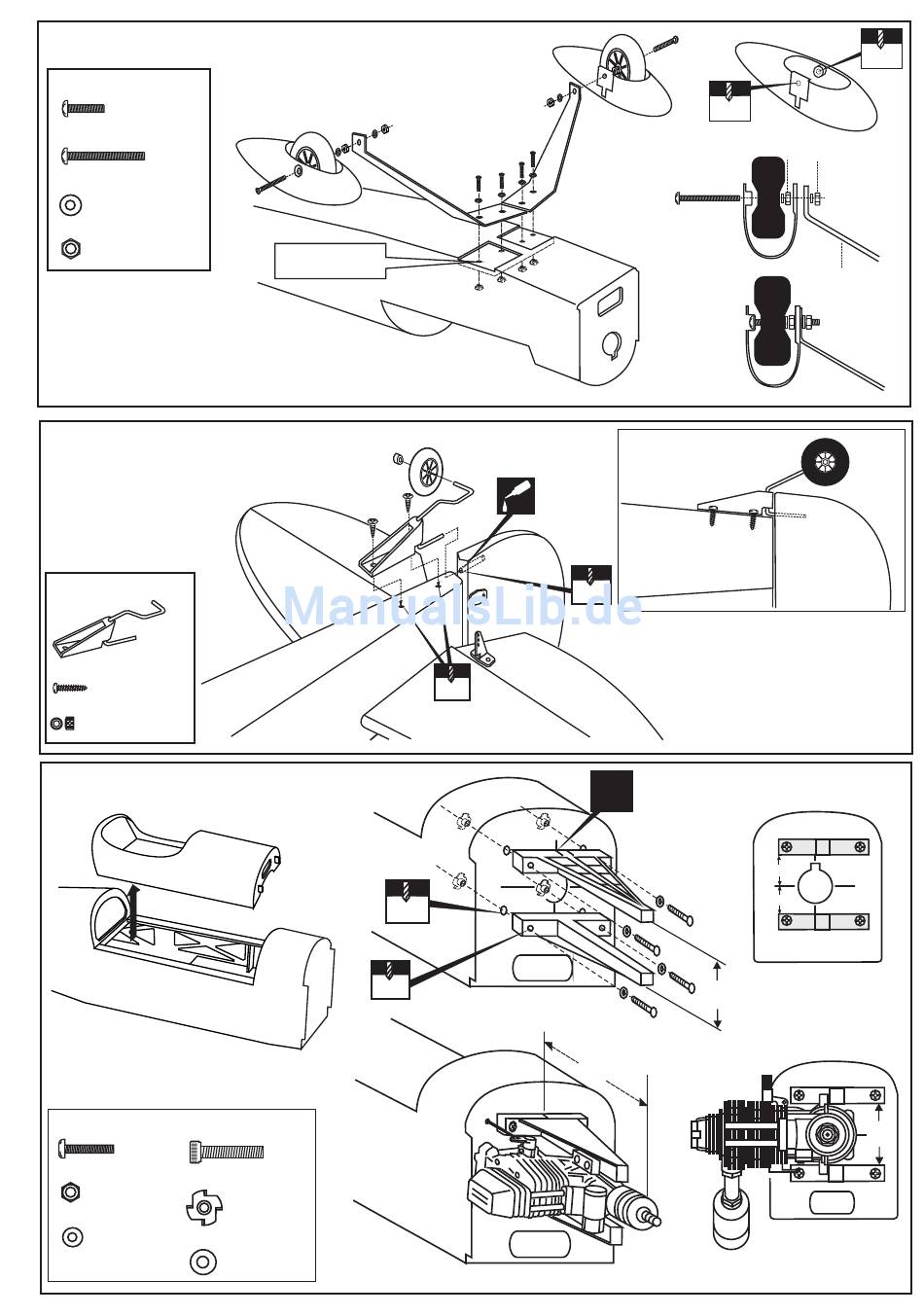 ManualsLib.de