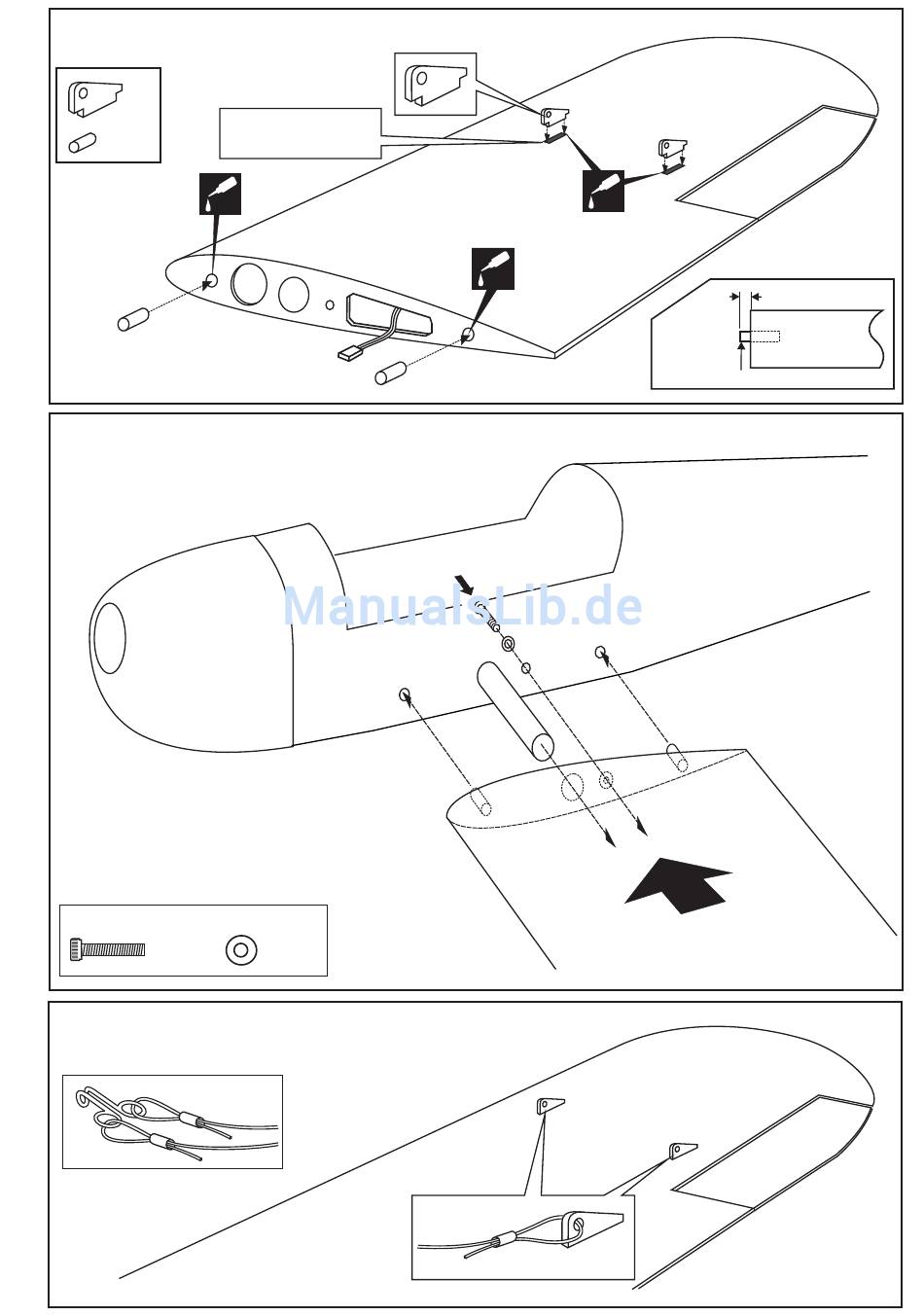 ManualsLib.de