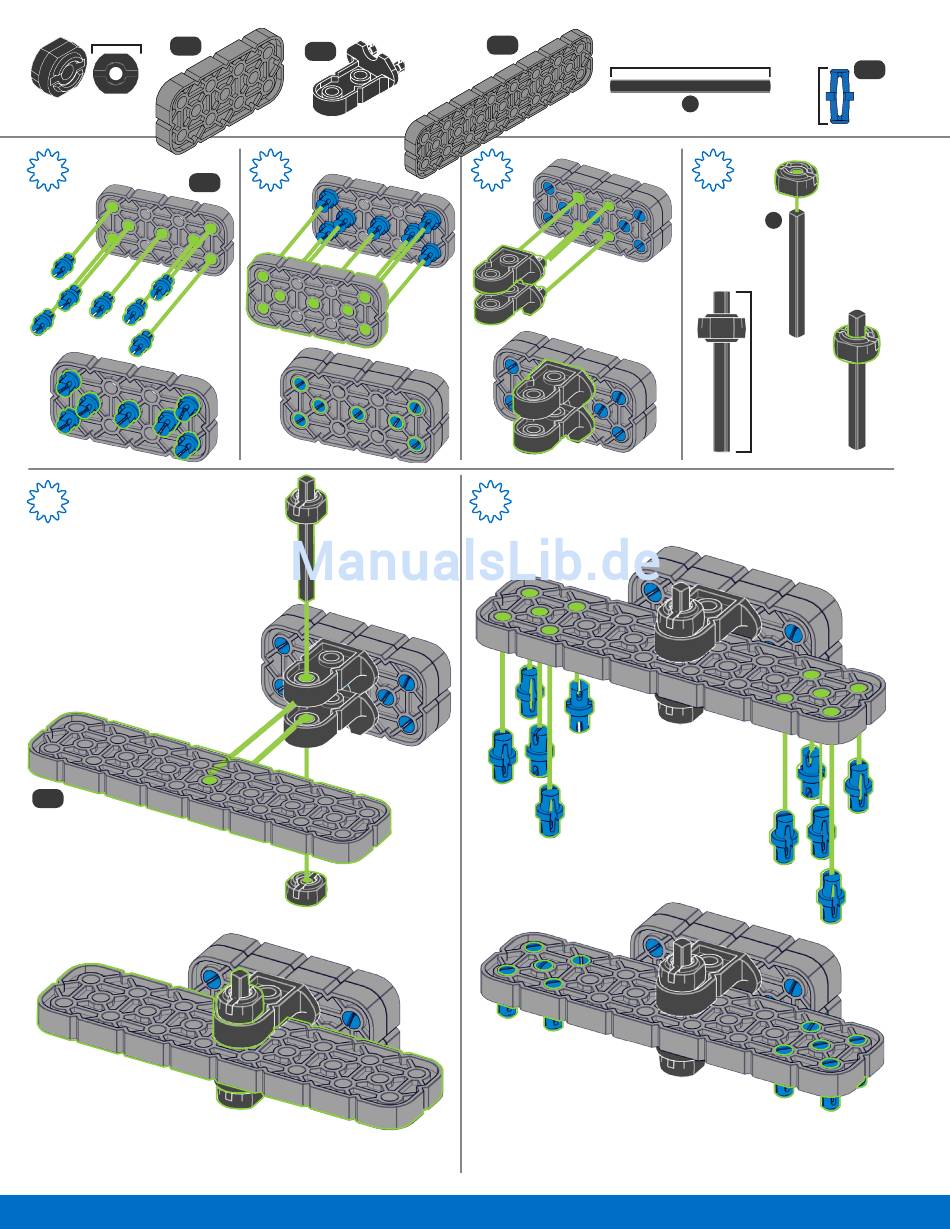 ManualsLib.de