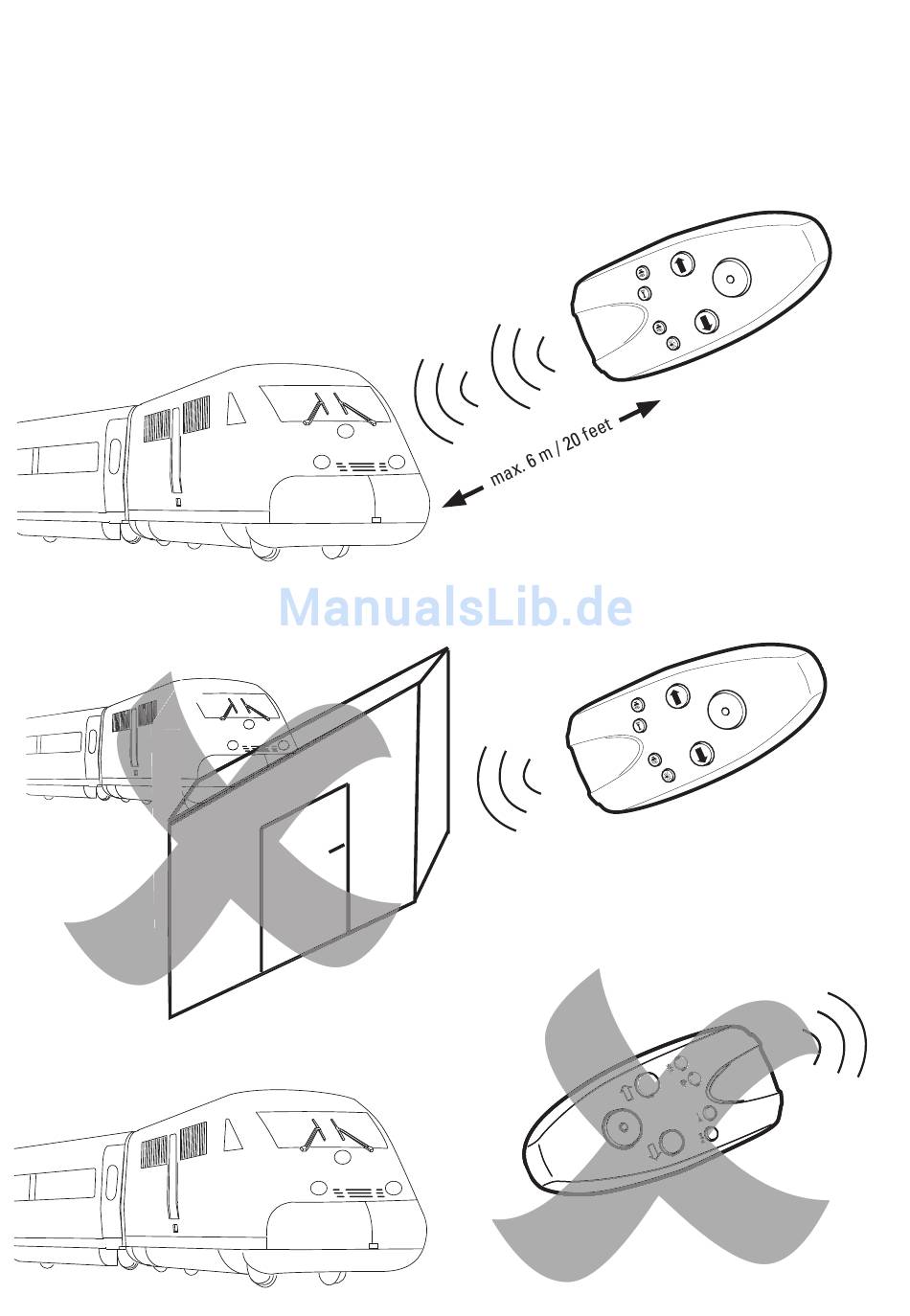 max. 6 m / 20 feet

ManualsLib.de