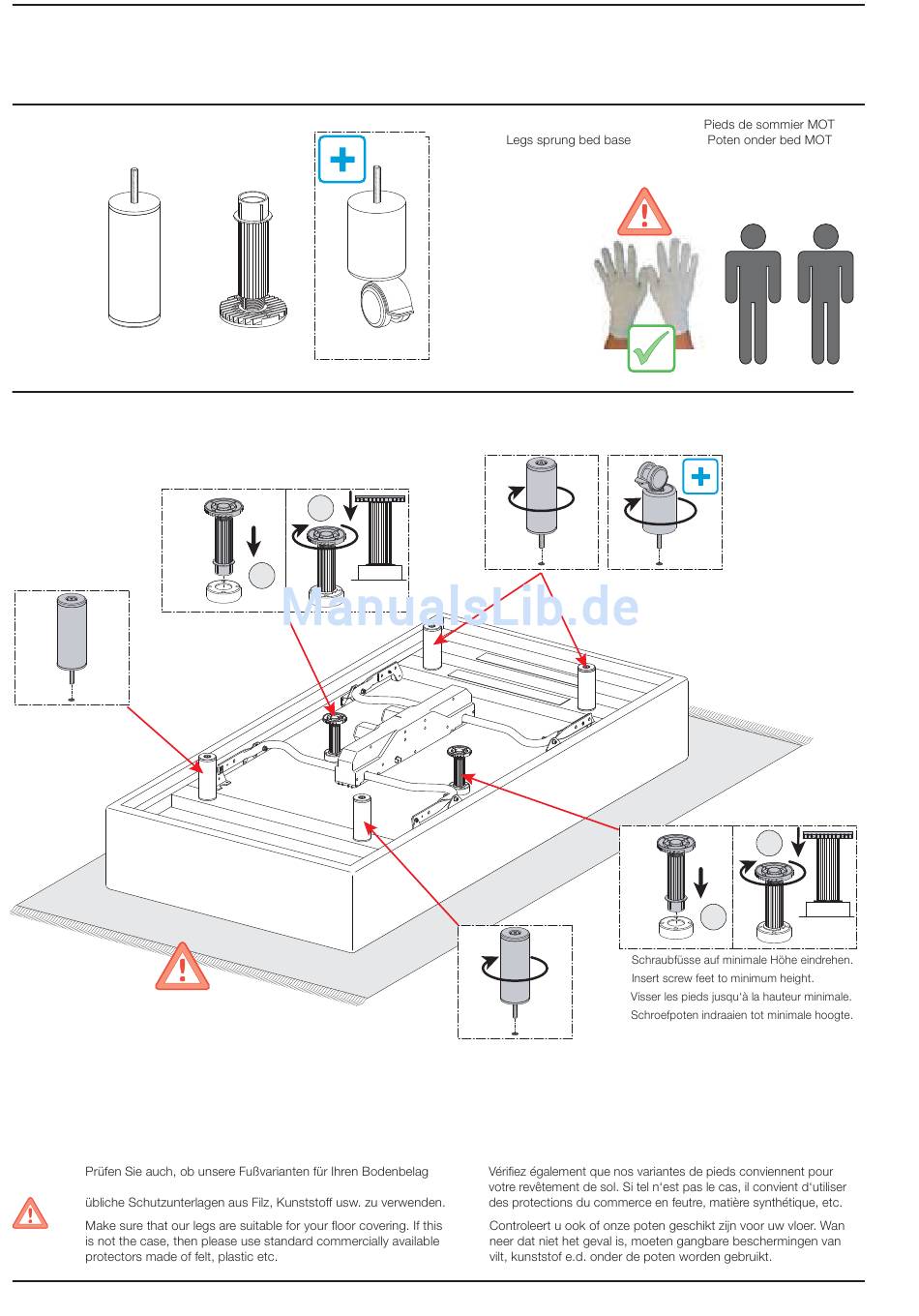 Legs sprung bed base

Pieds de sommier MOT
Poten onder bed MOT

ManualsLib.de

Schraubfüsse auf minimale Höhe eindrehen.
Insert screw feet to minimum height.
Visser les pieds jusqu'à la hauteur minimale.
Schroefpoten indraaien tot minimale hoogte.

Prüfen Sie auch, ob unsere Fußvarianten für Ihren Bodenbelag

übliche Schutzunterlagen aus Filz, Kunststoff usw. zu verwenden.

Make sure that our legs are suitable for your floor covering. If this is not the case, then please use standard commercially available protectors made of felt, plastic etc.

Vérifiez également que nos variantes de pieds conviennent pour votre revêtement de sol. Si tel n'est pas le cas, il convient d'utiliser des protections du commerce en feutre, matière synthétique, etc.

Controleert u ook of onze poten geschikt zijn voor uw vloer. Wan neer dat niet het geval is, moeten gangbare beschermingen van vilt, kunststof e.d. onder de poten worden gebruikt.