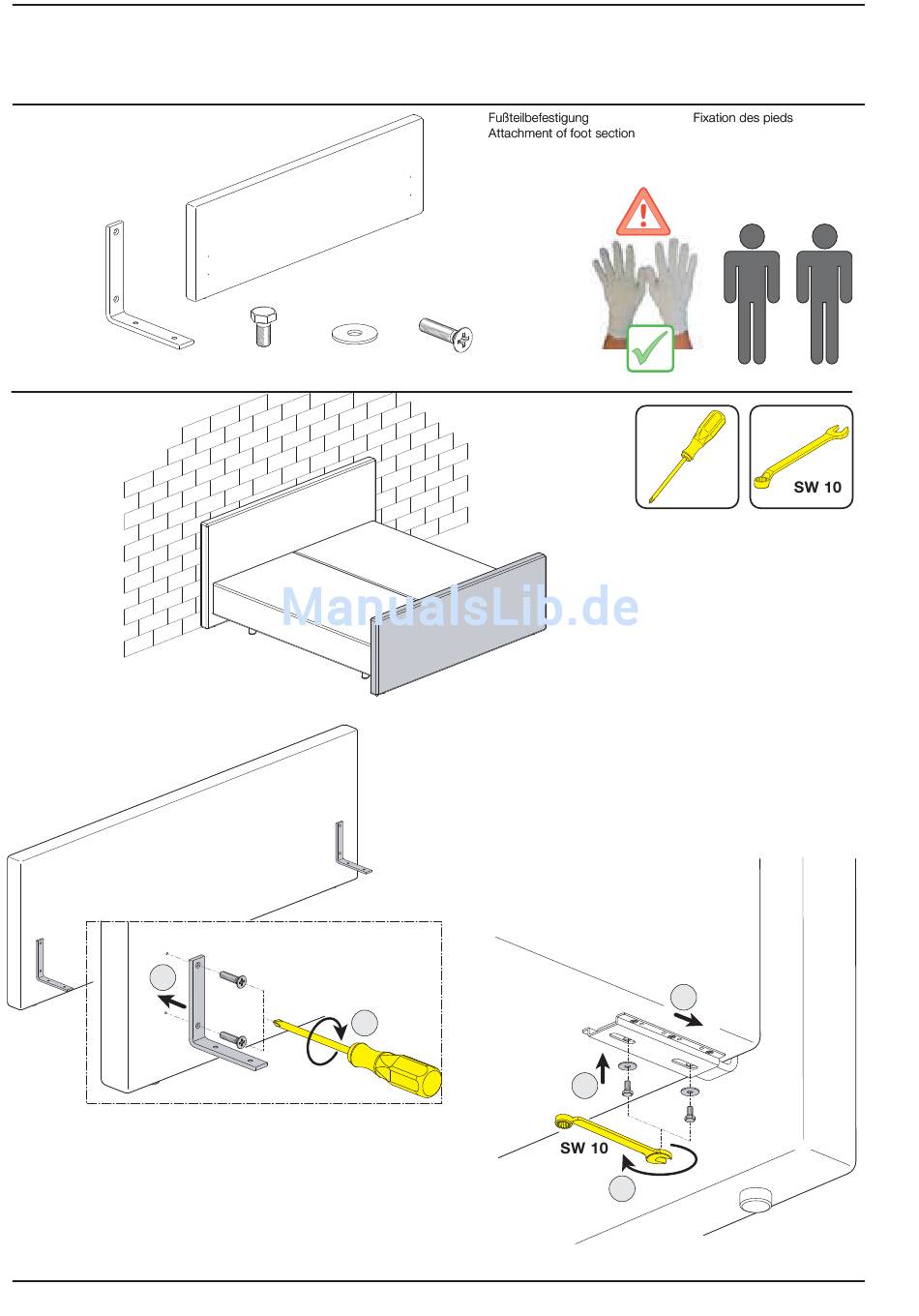 Fußteilbefestigung
Attachment of foot section

Fixation des pieds

SW 10

ManualsLib.de

SW 10