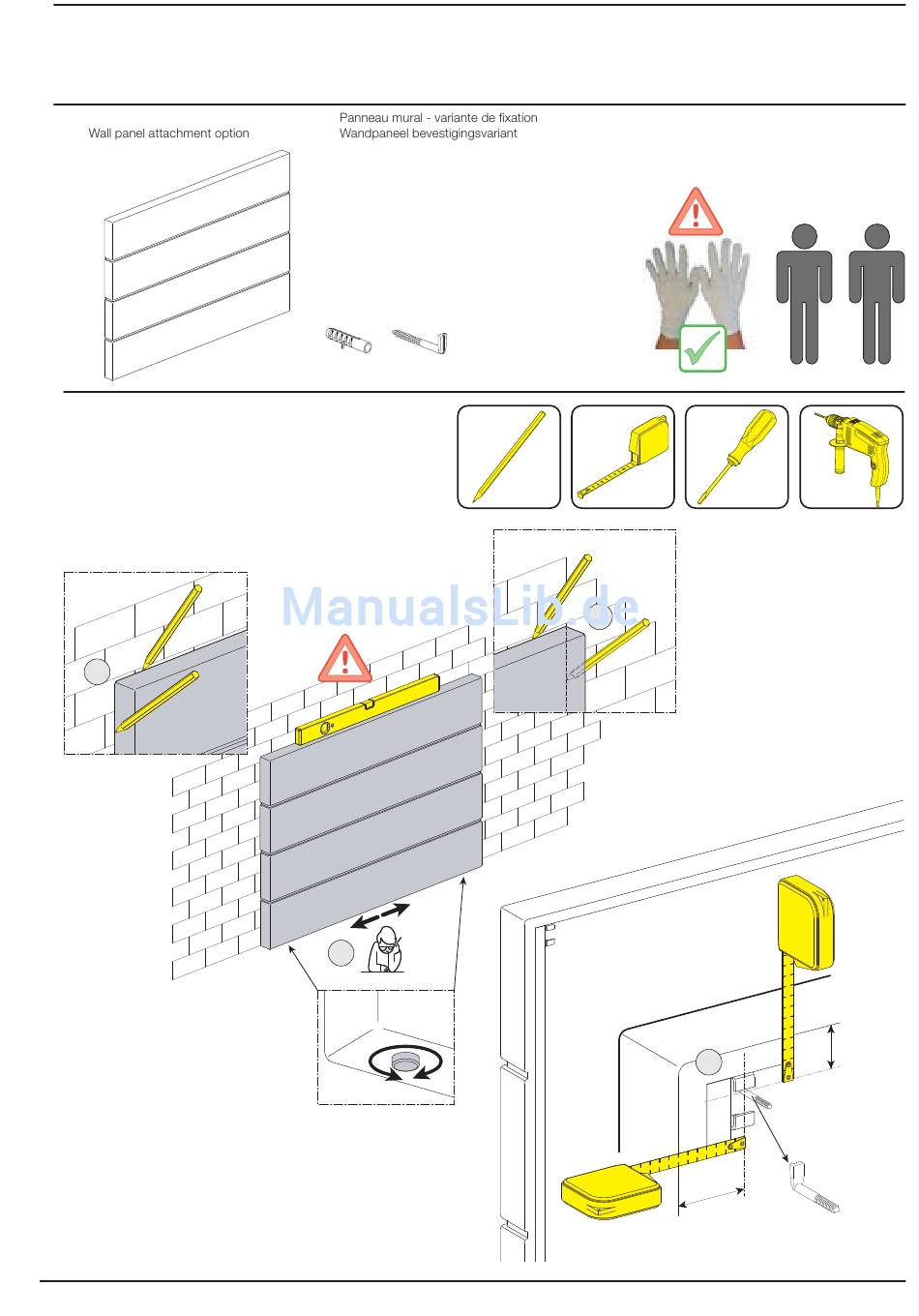 Wall panel attachment option

Panneau mural - variante de fixation
Wandpaneel bevestigingsvariant

ManualsLib.de