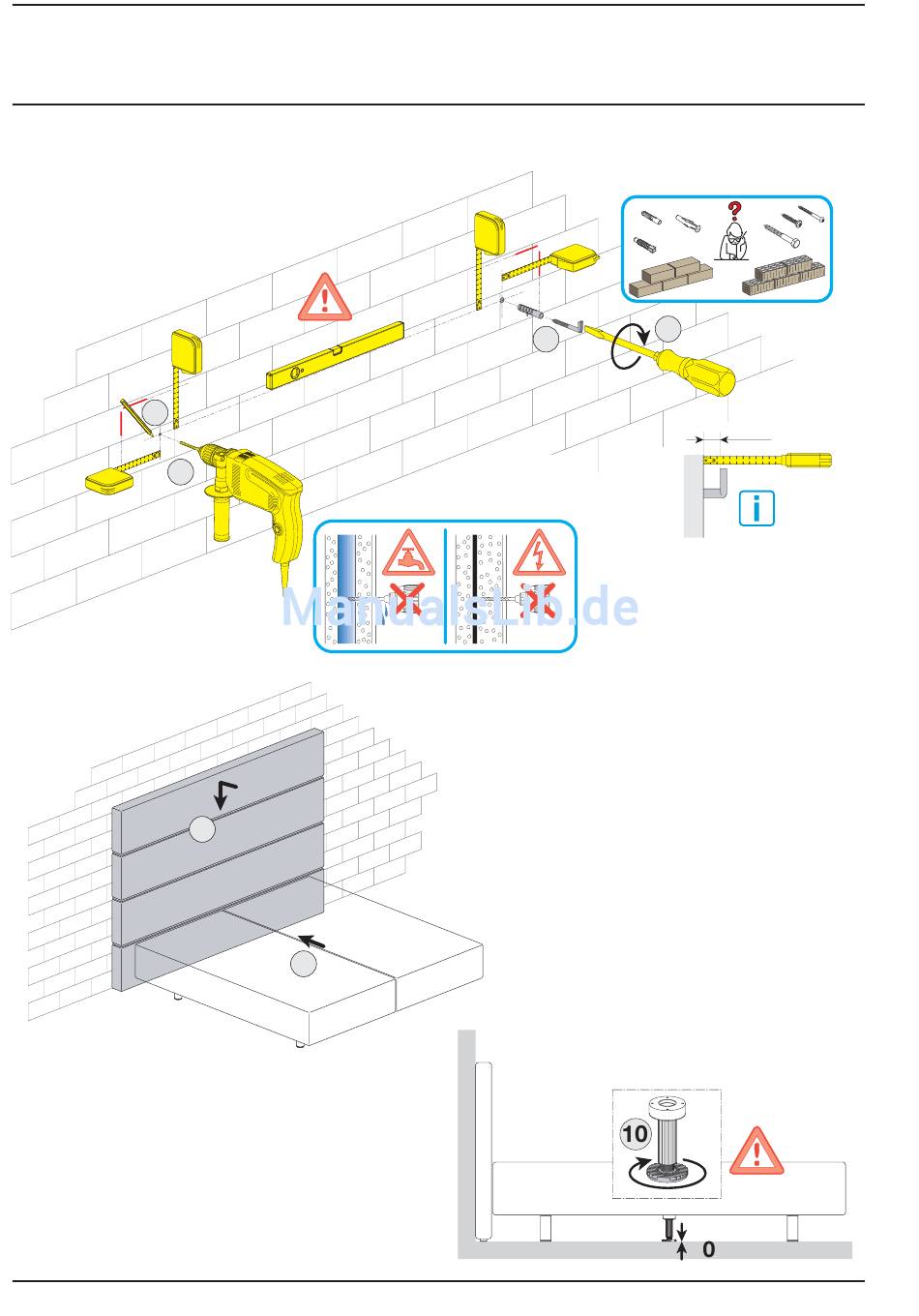 ManualsLib.de

10

0