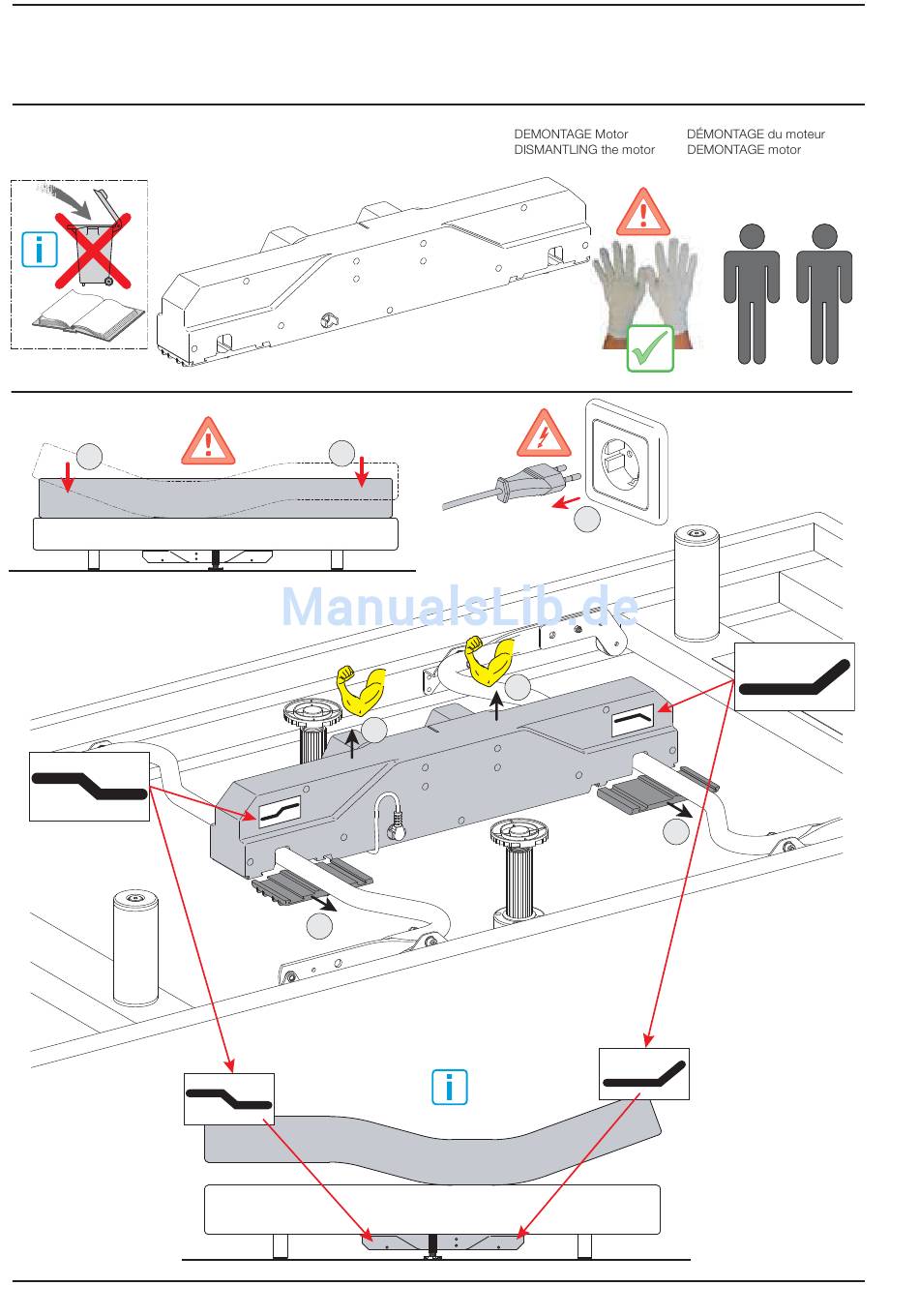 DEMONTAGE Motor
DISMANTLING the motor

DÉMONTAGE du moteur
DEMONTAGE motor

i

ManualsLib.de

i