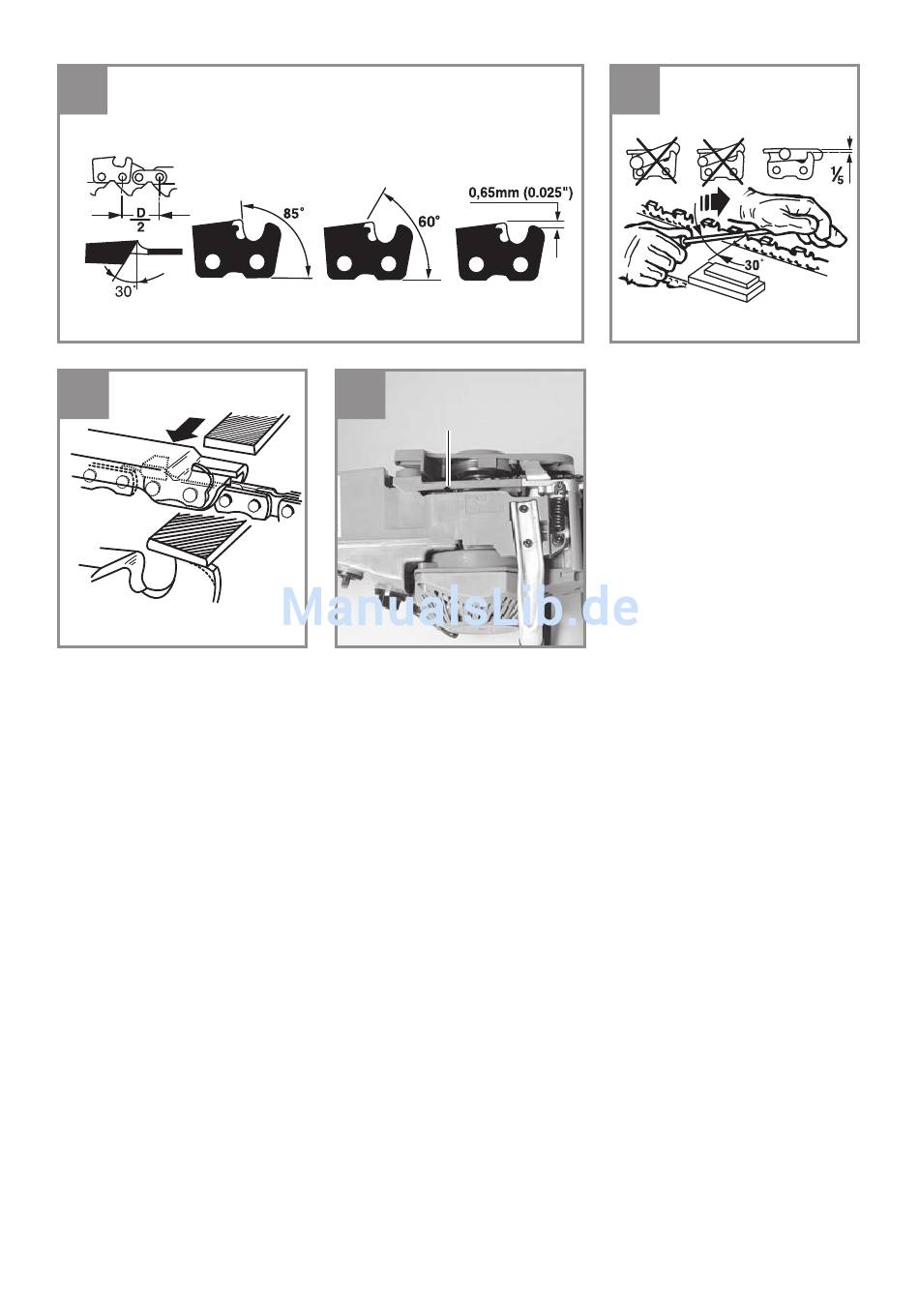 $\frac{D}{2}$

30°

85°

60°

0,65mm (0.025")

$\frac{1}{5}$

30°

ManualsLib.de