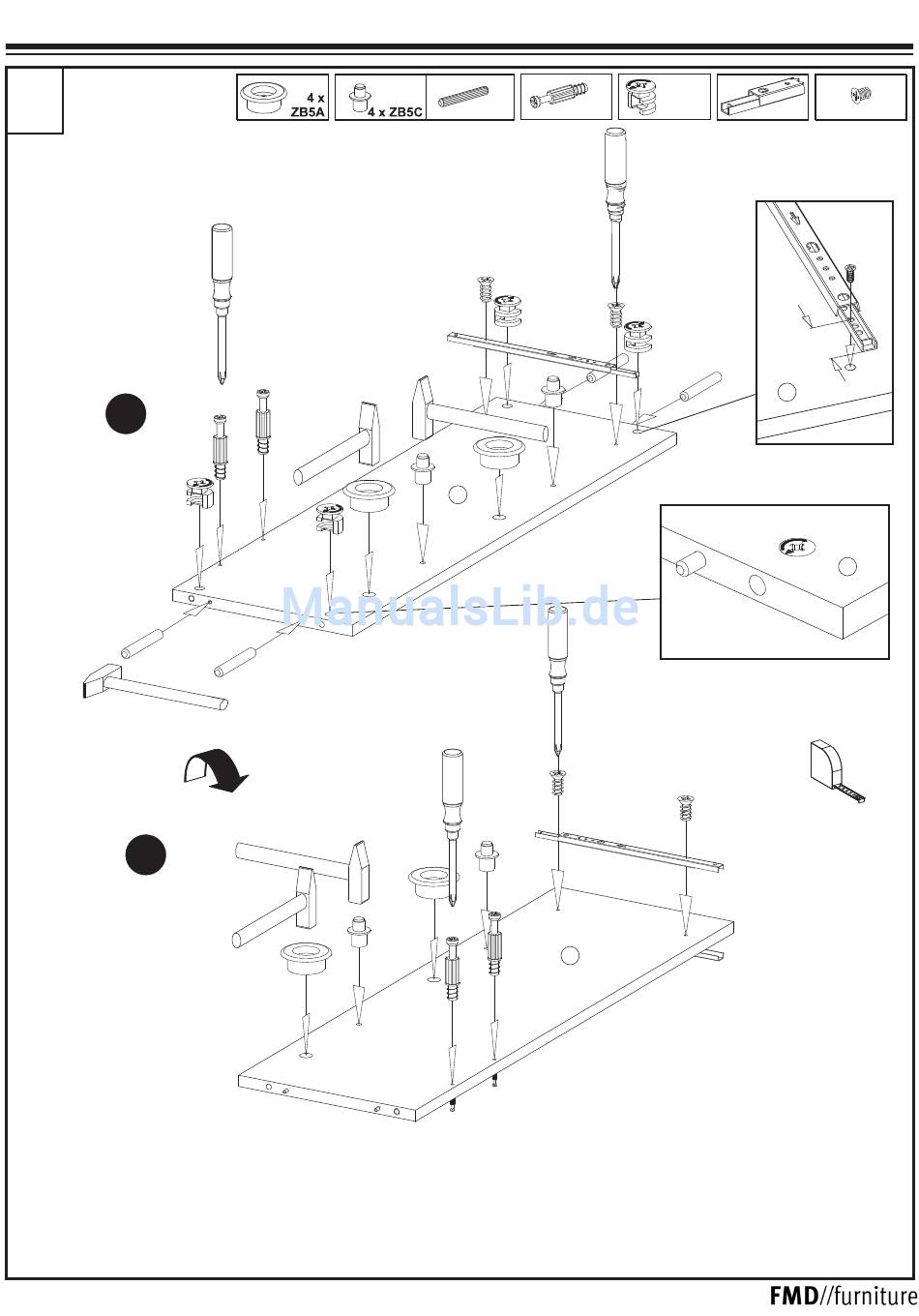 4 x
ZB5A

4 x ZB5C

ManualsLib.de

FMD//furniture