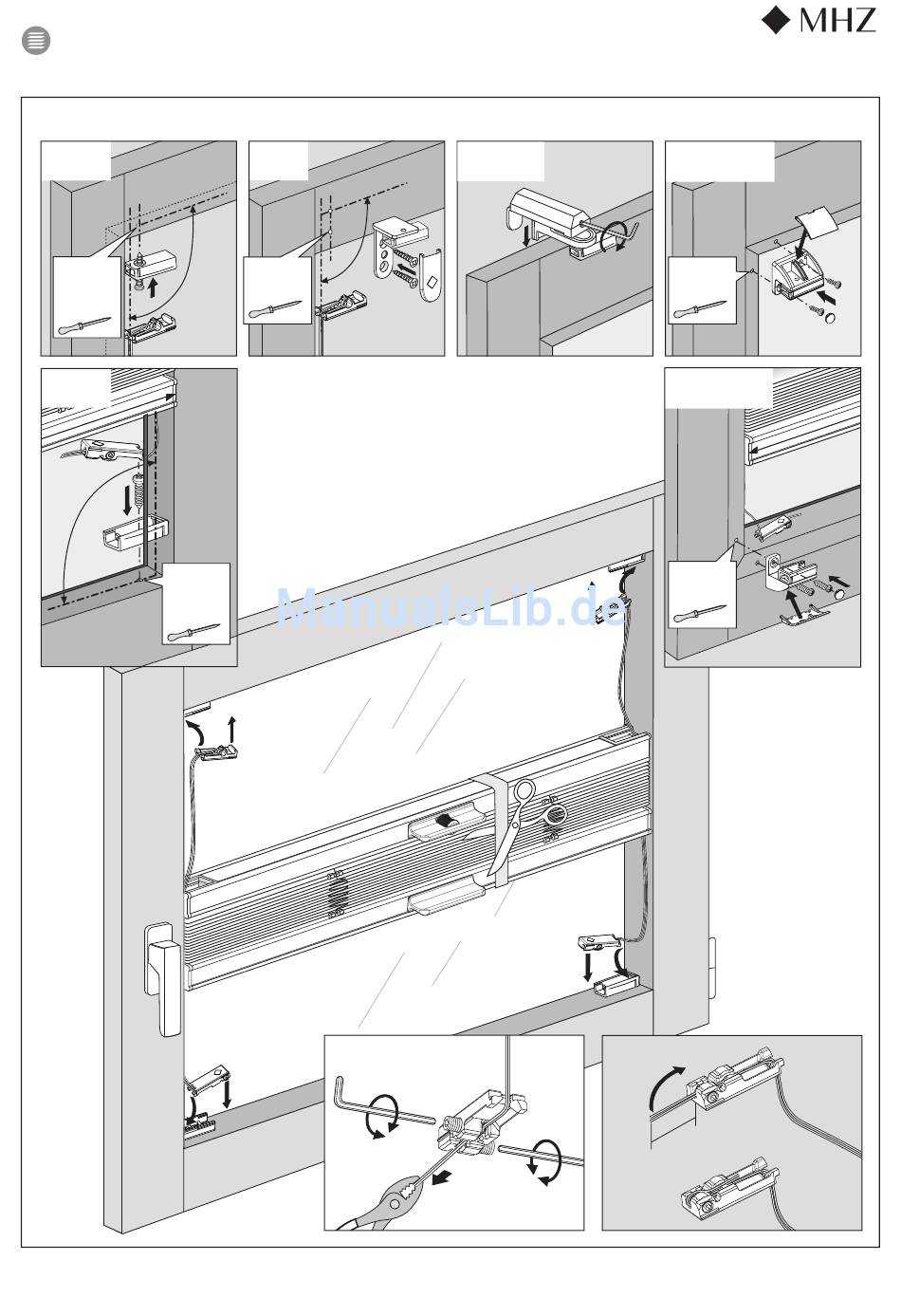 MHZ

ManualsLib.de