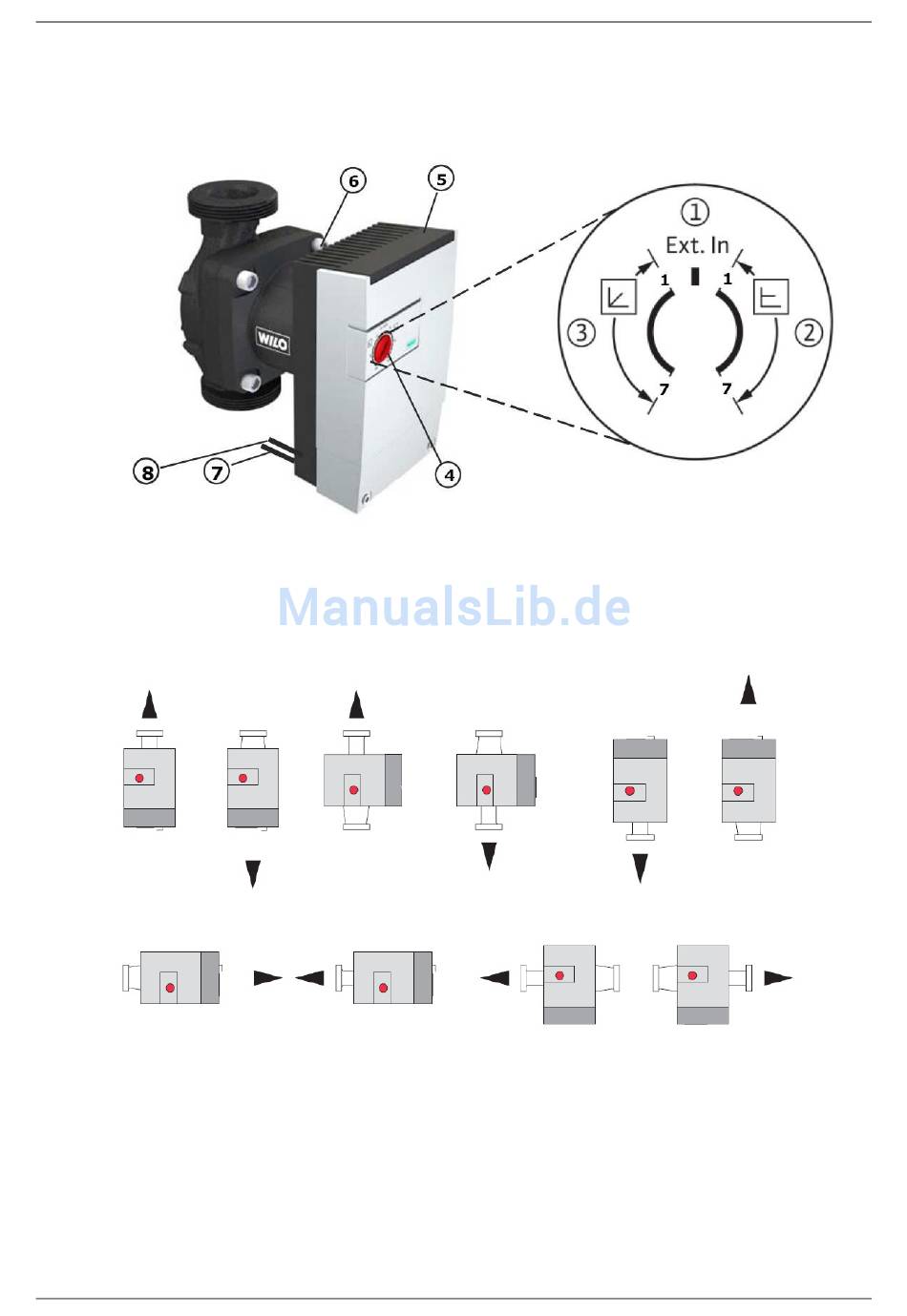 6
5
WILO
8
7
4
①
Ext. In
1
1
③
②
7
7
ManualsLib.de