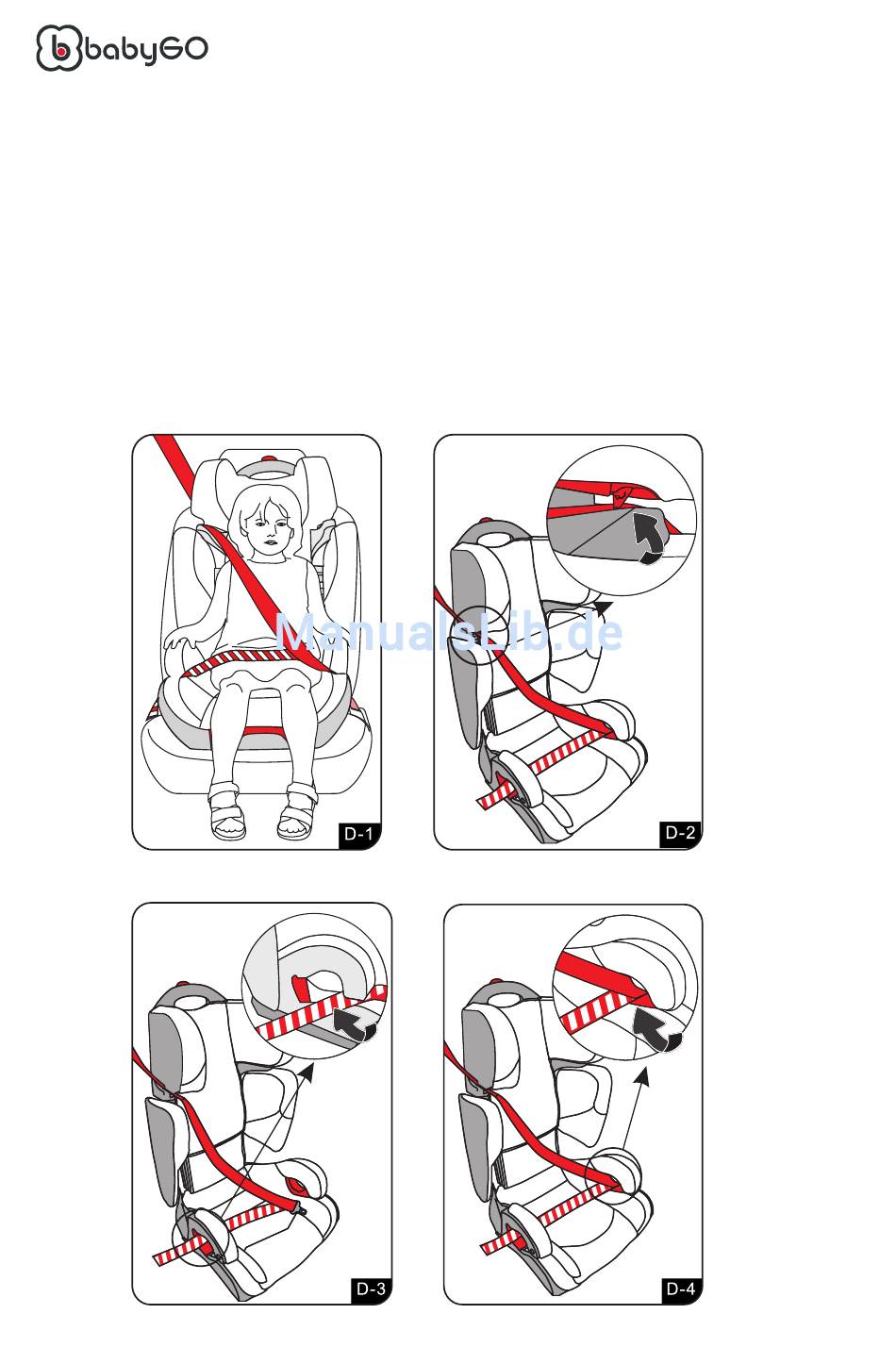 babyGO

ManualsLib.de

D-1

D-2

D-3

D-4