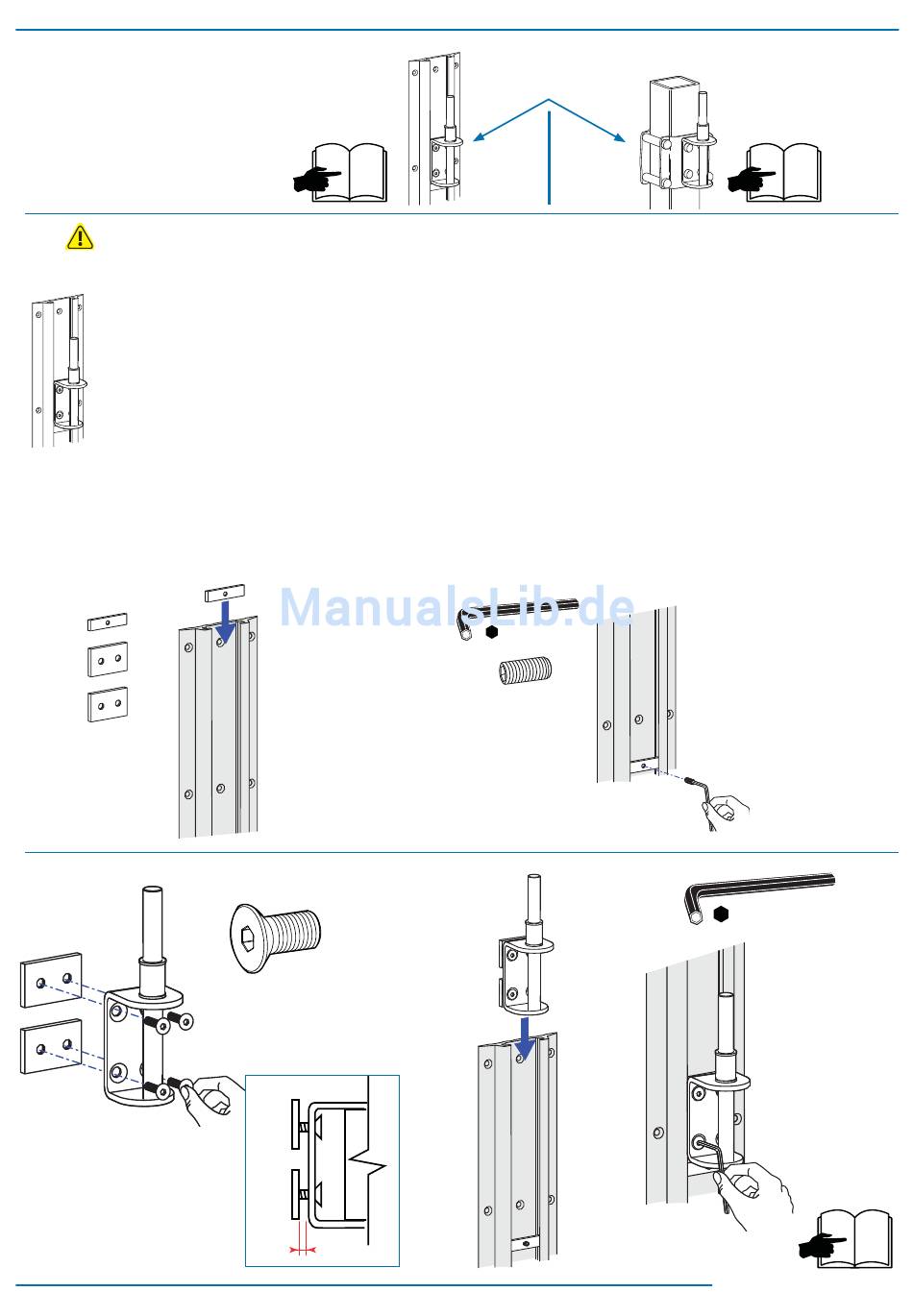 ManualsLib.de