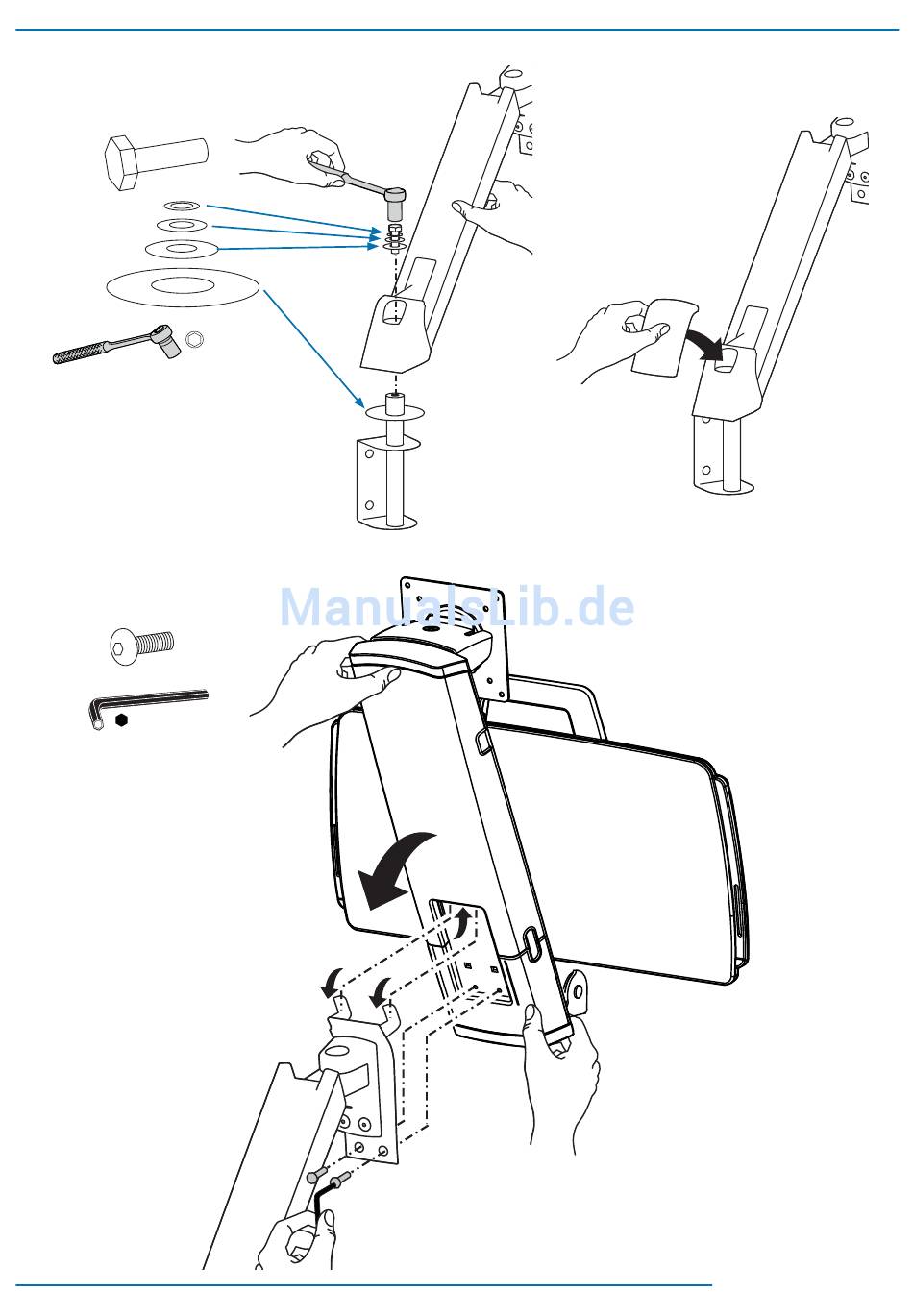 ManualsLib.de