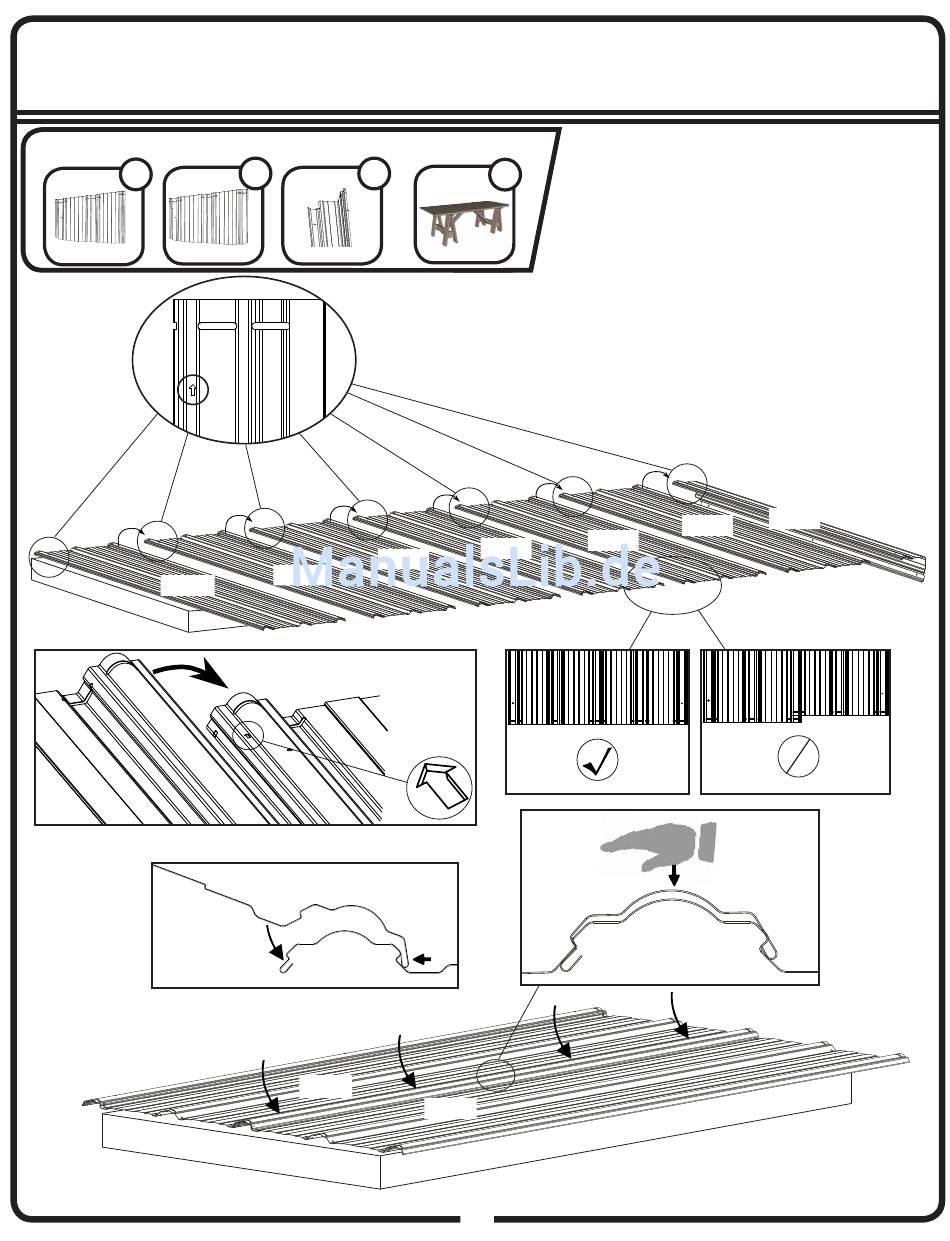 ManualsLib.de