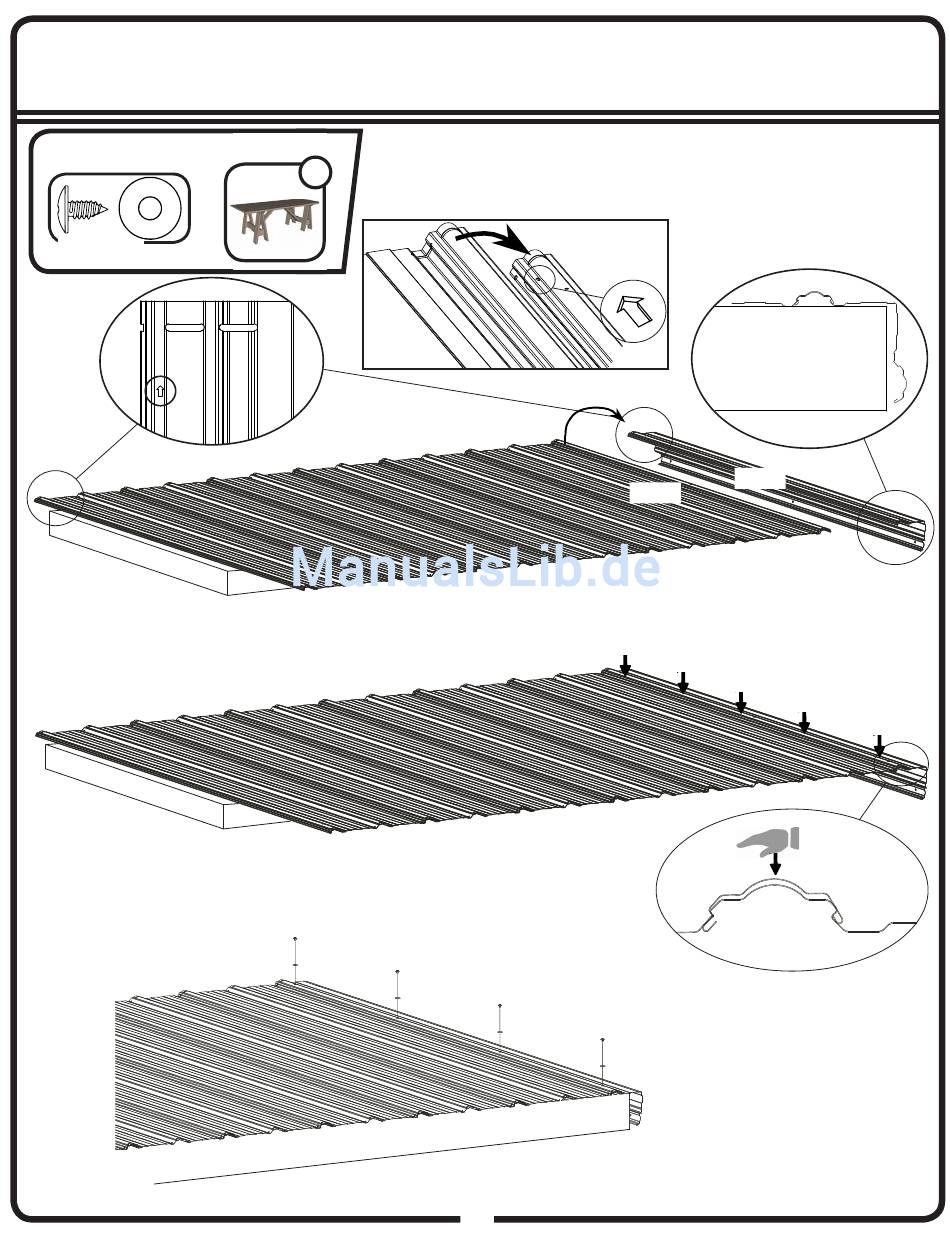 ManualsLib.de