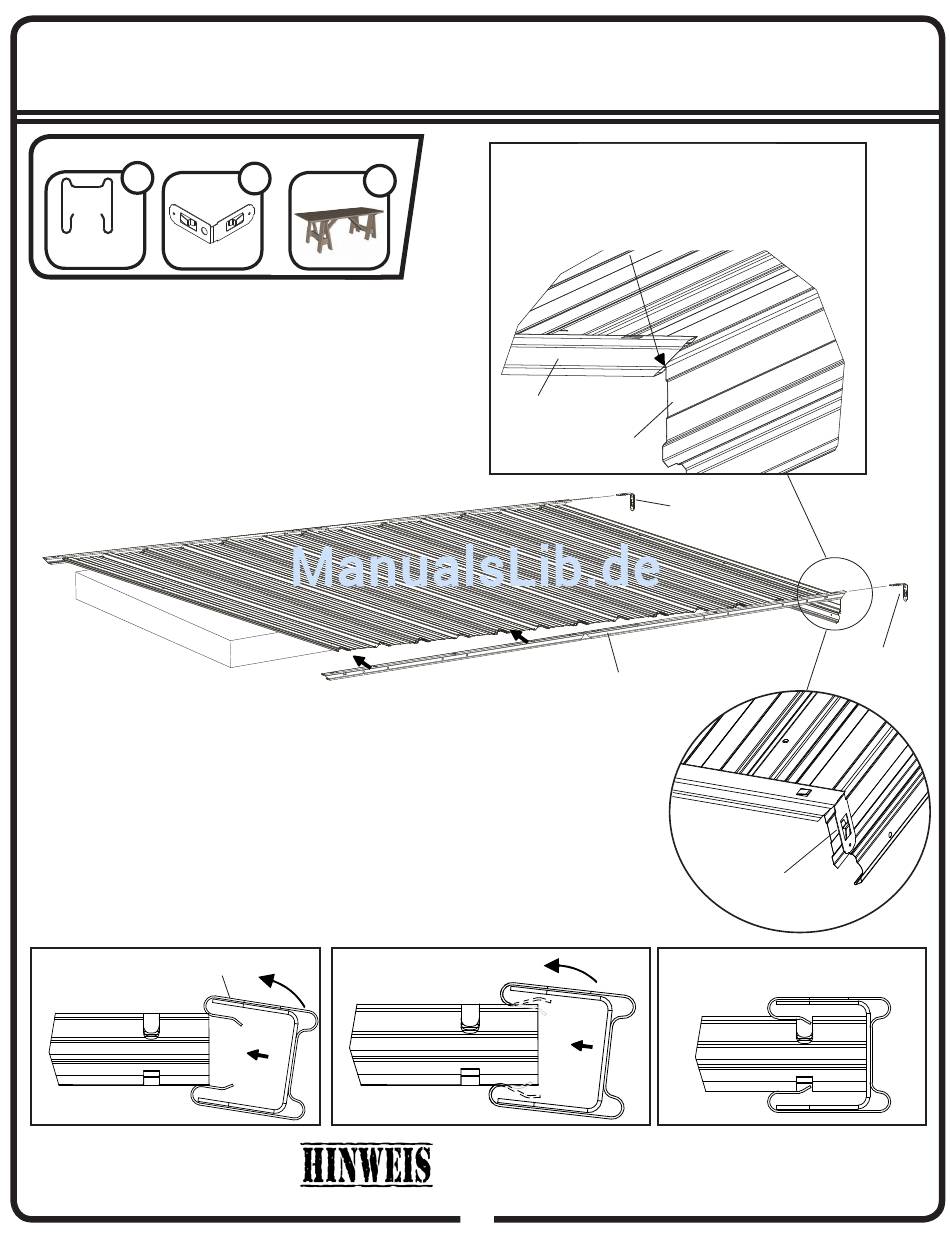 ManualsLib.de

HINWEIS