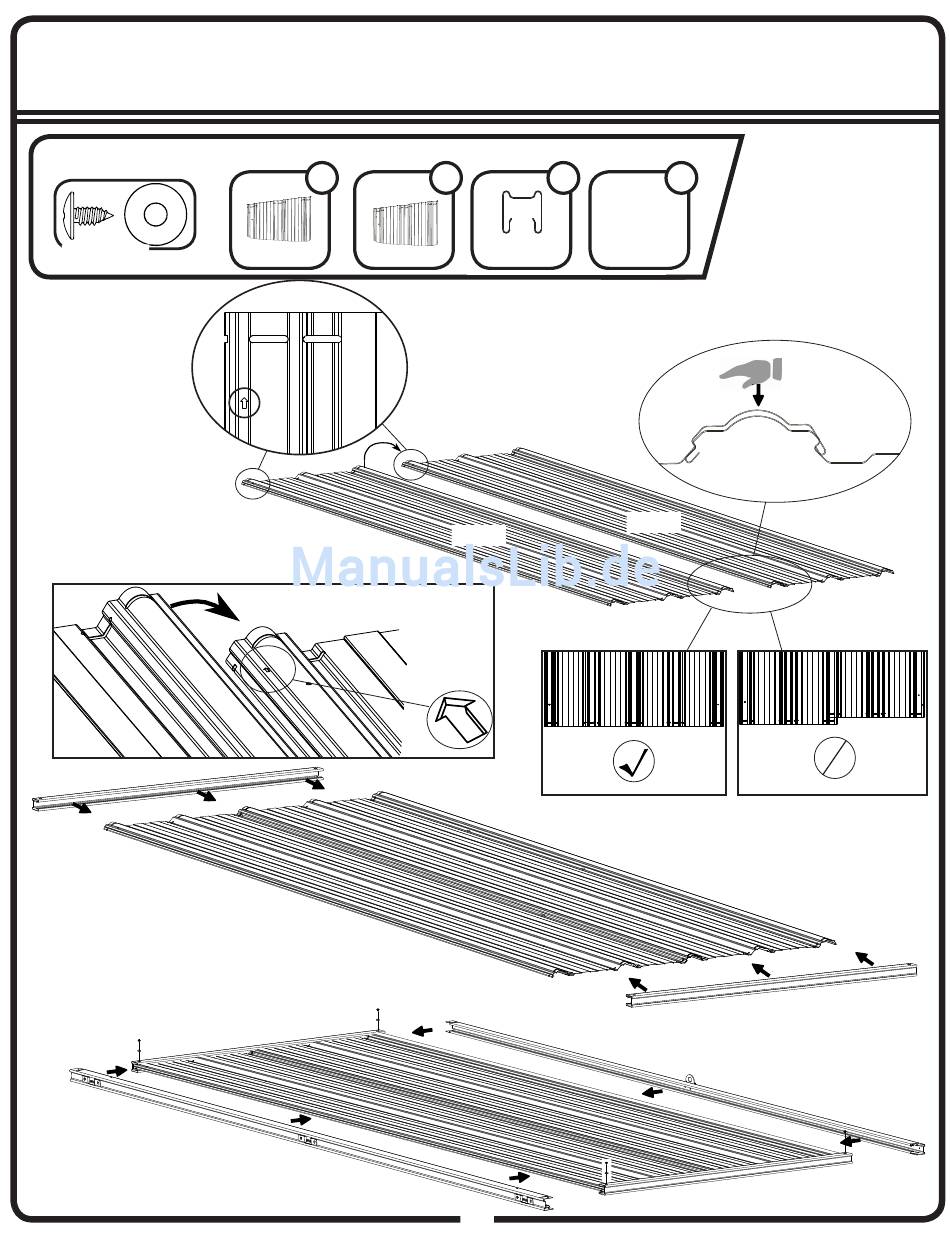 ManualsLib.de