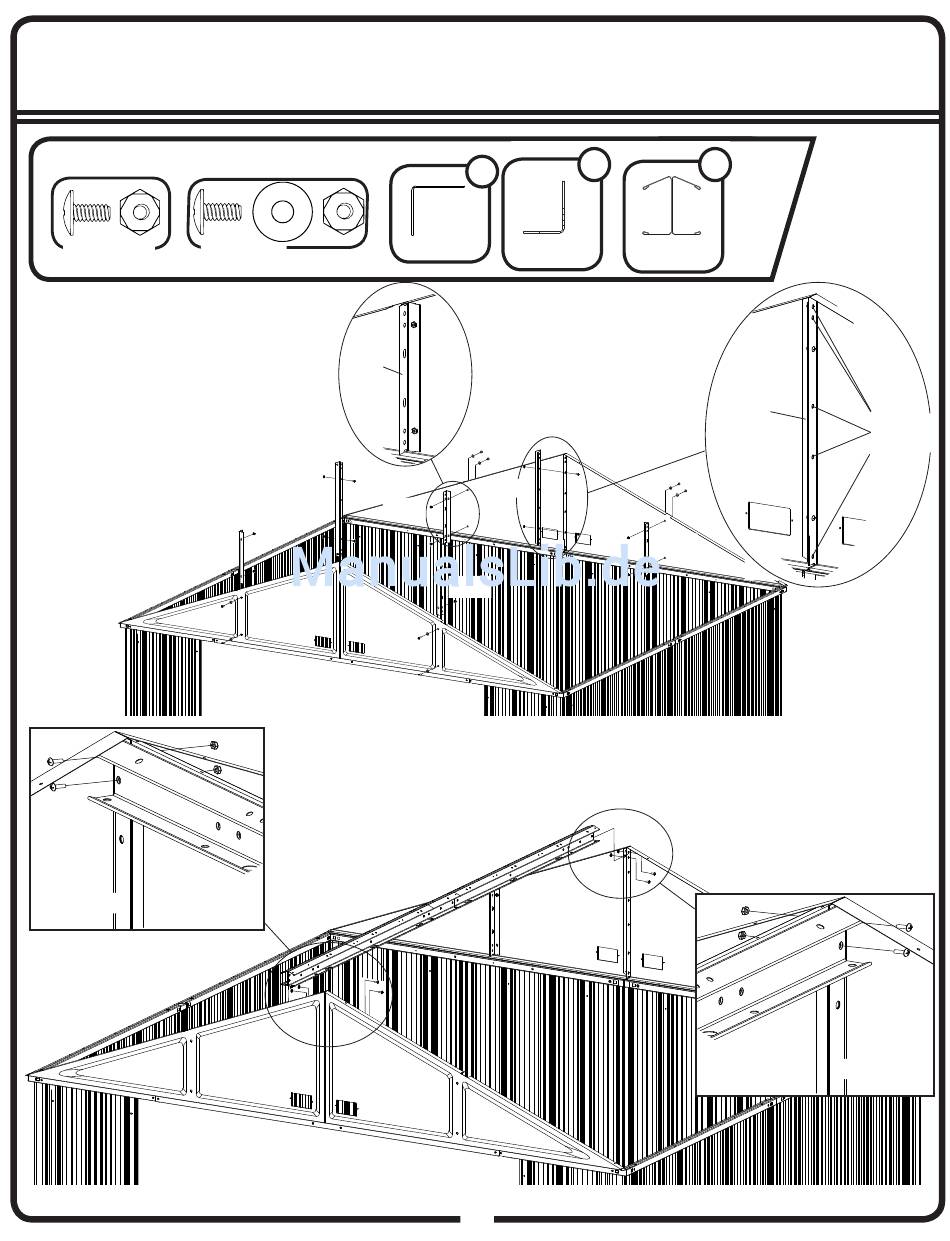 ManualsLib.de