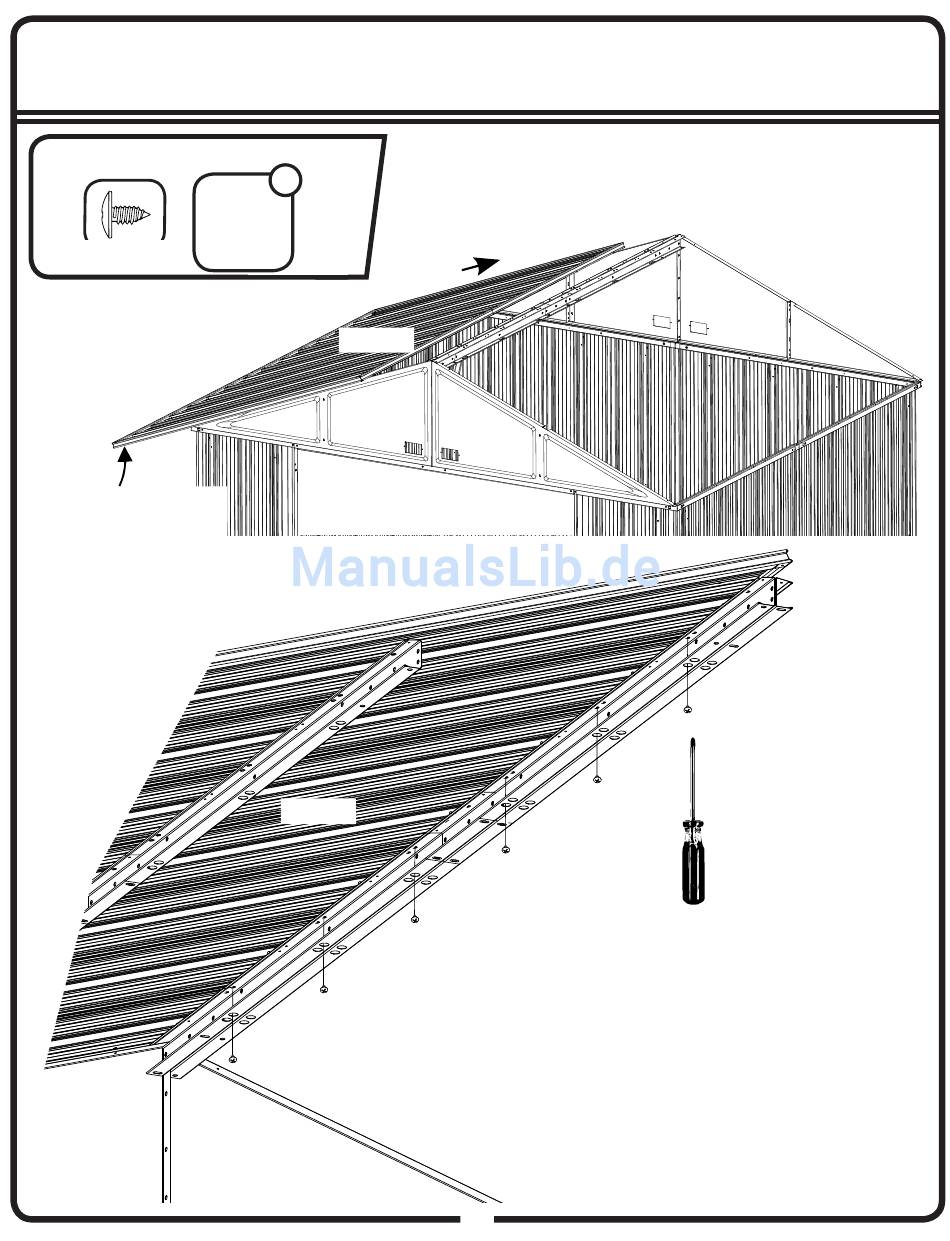 ManualsLib.de