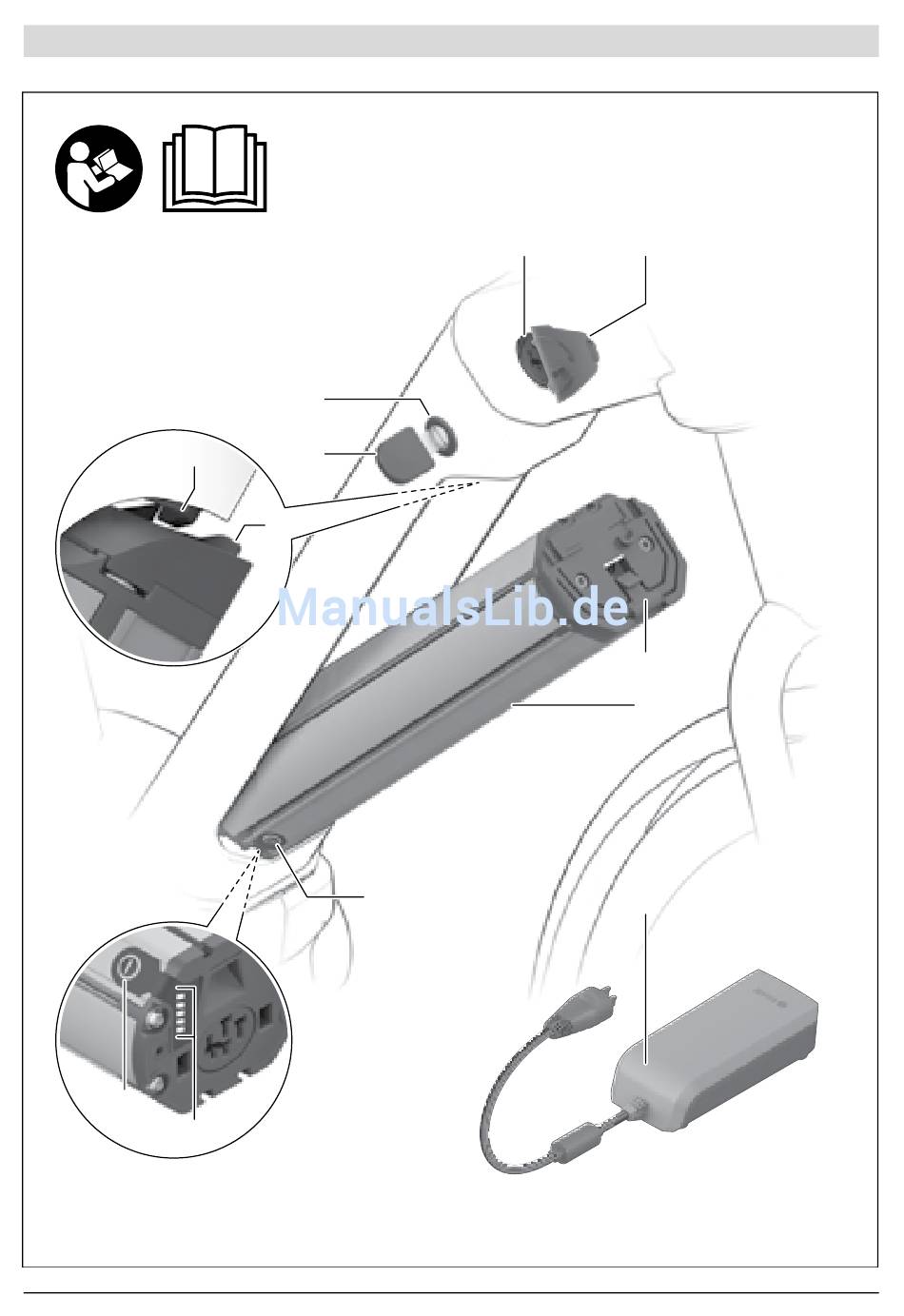 ManualsLib.de