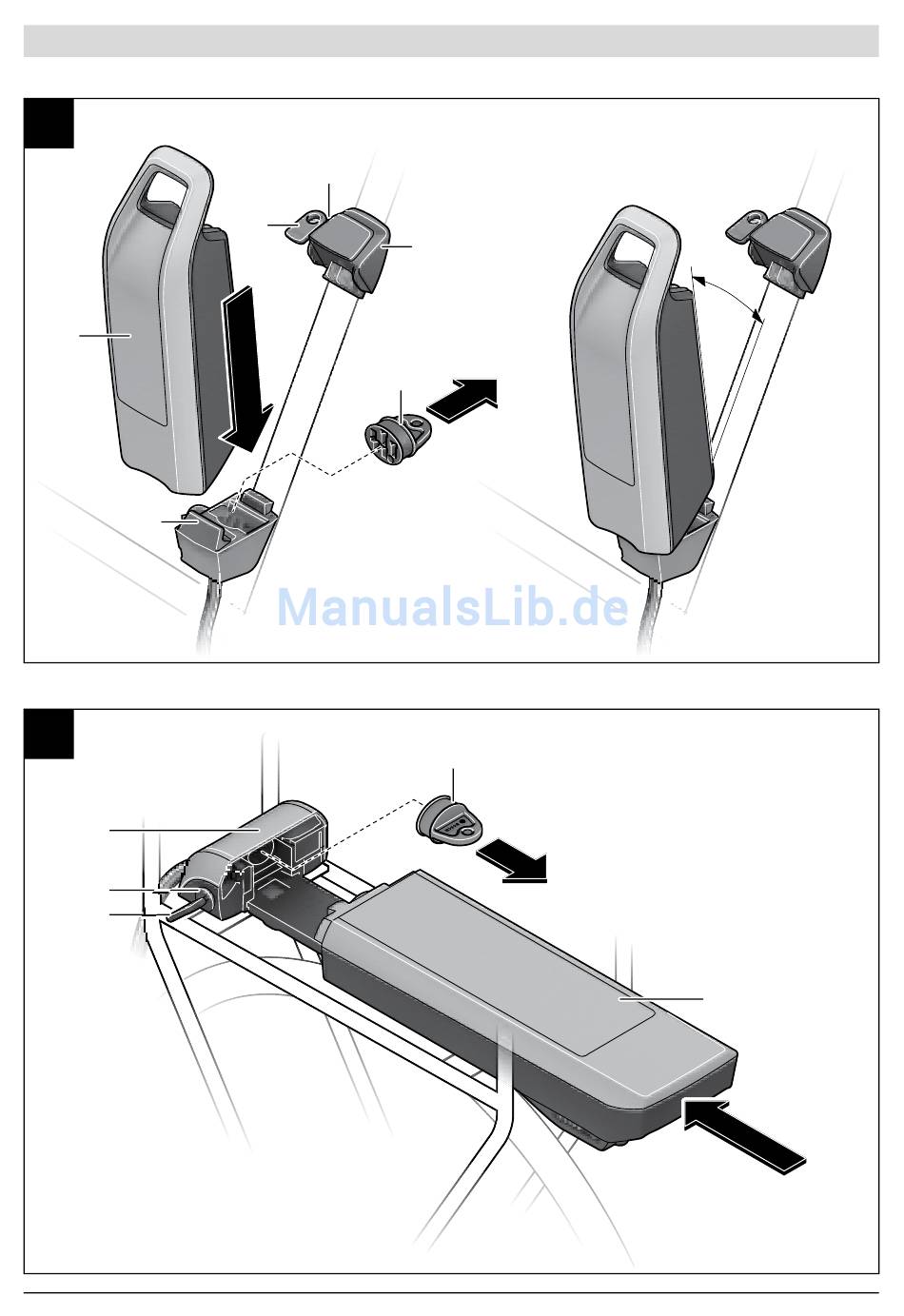 ManualsLib.de