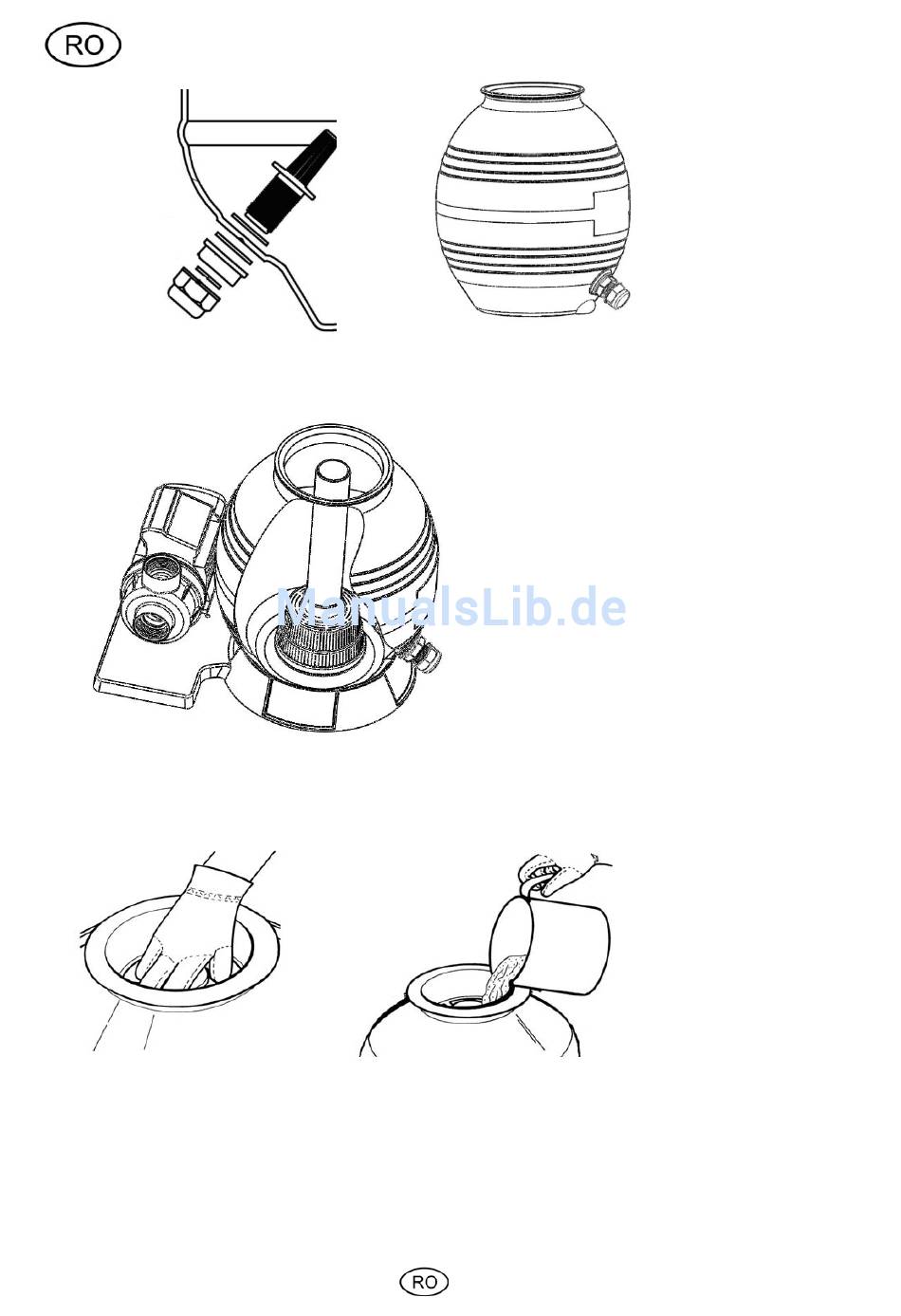 RO

ManualsLib.de

RO