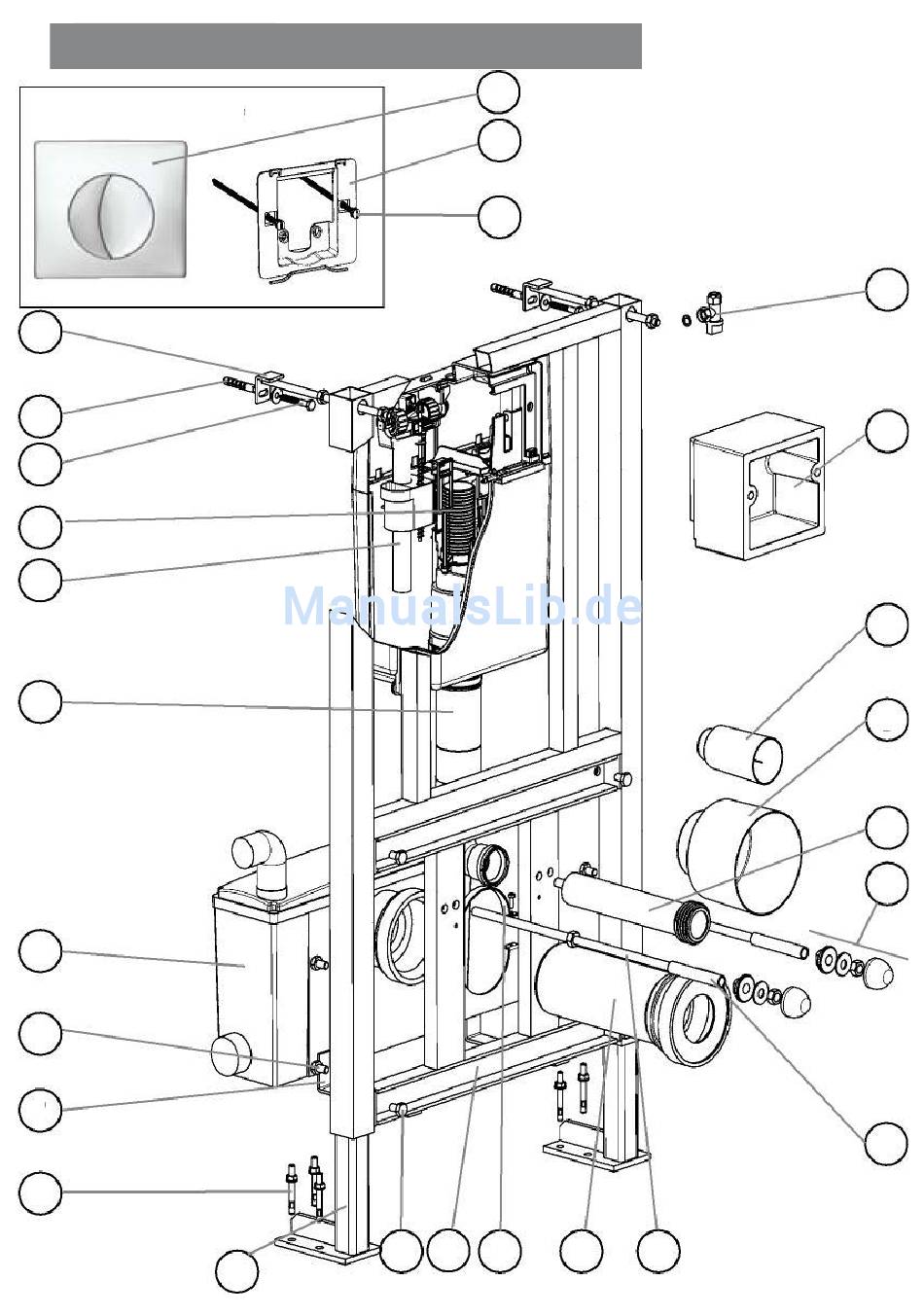 ManualsLib.de