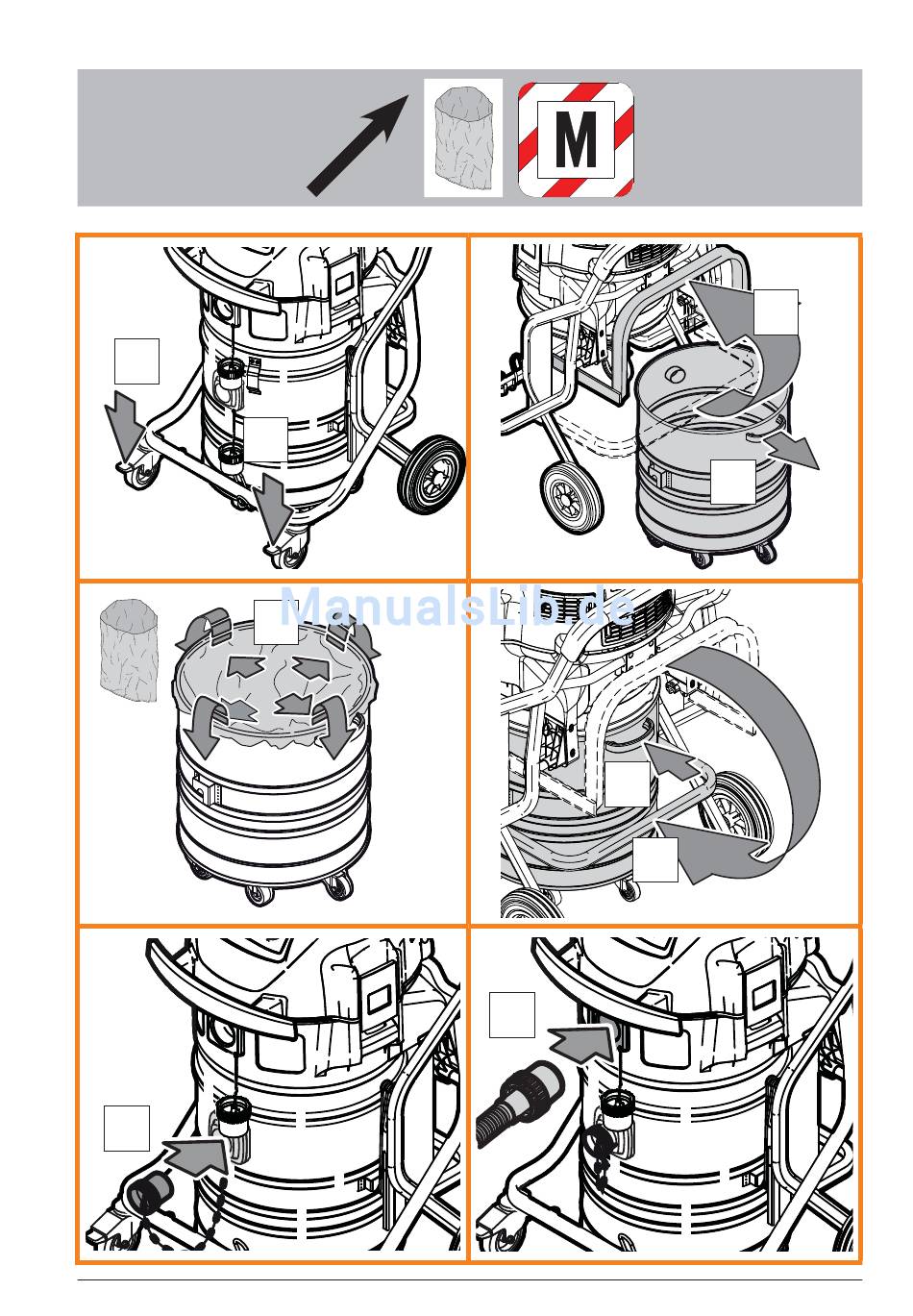 M

ManualsLib.de