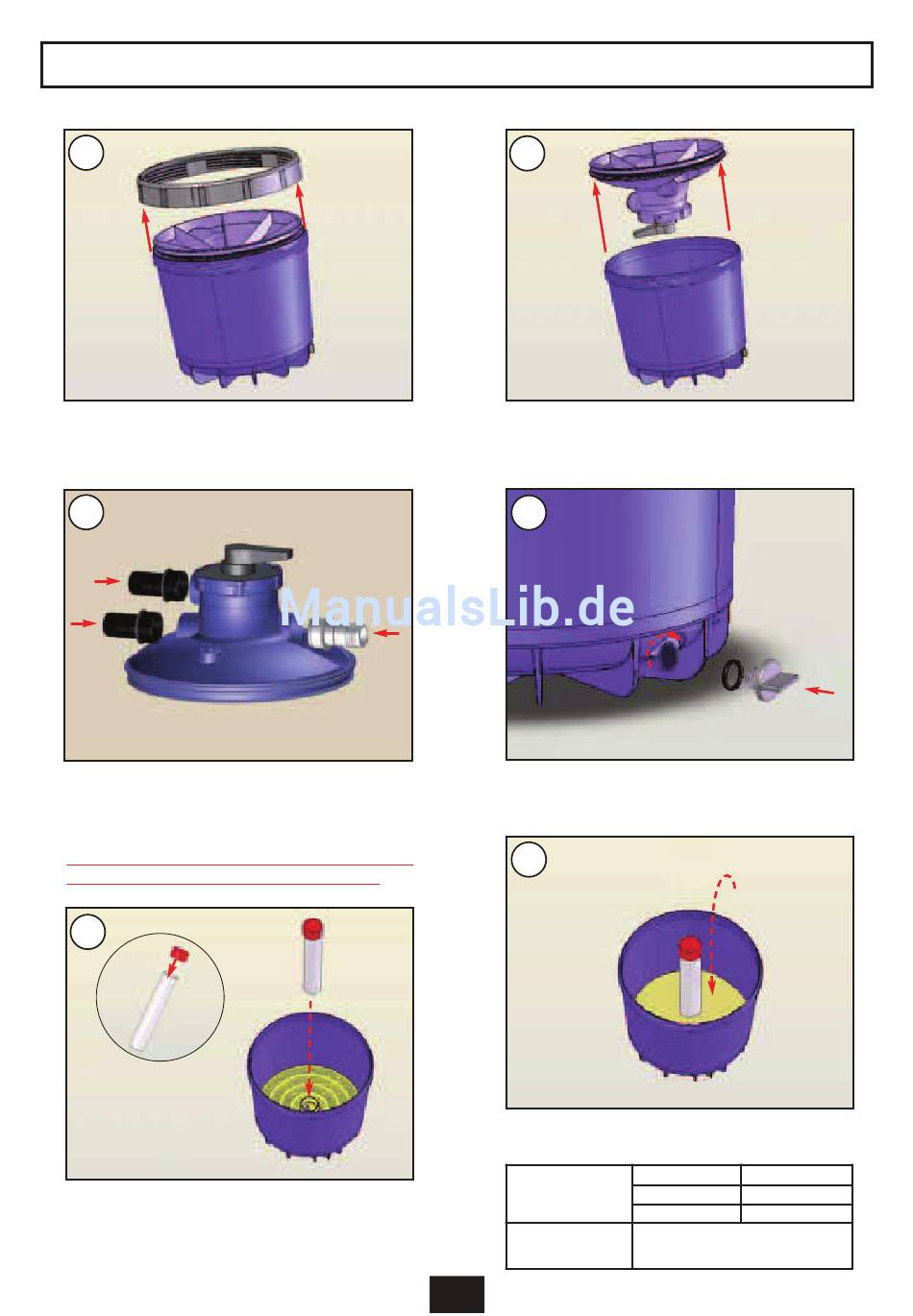 ManualsLib.de