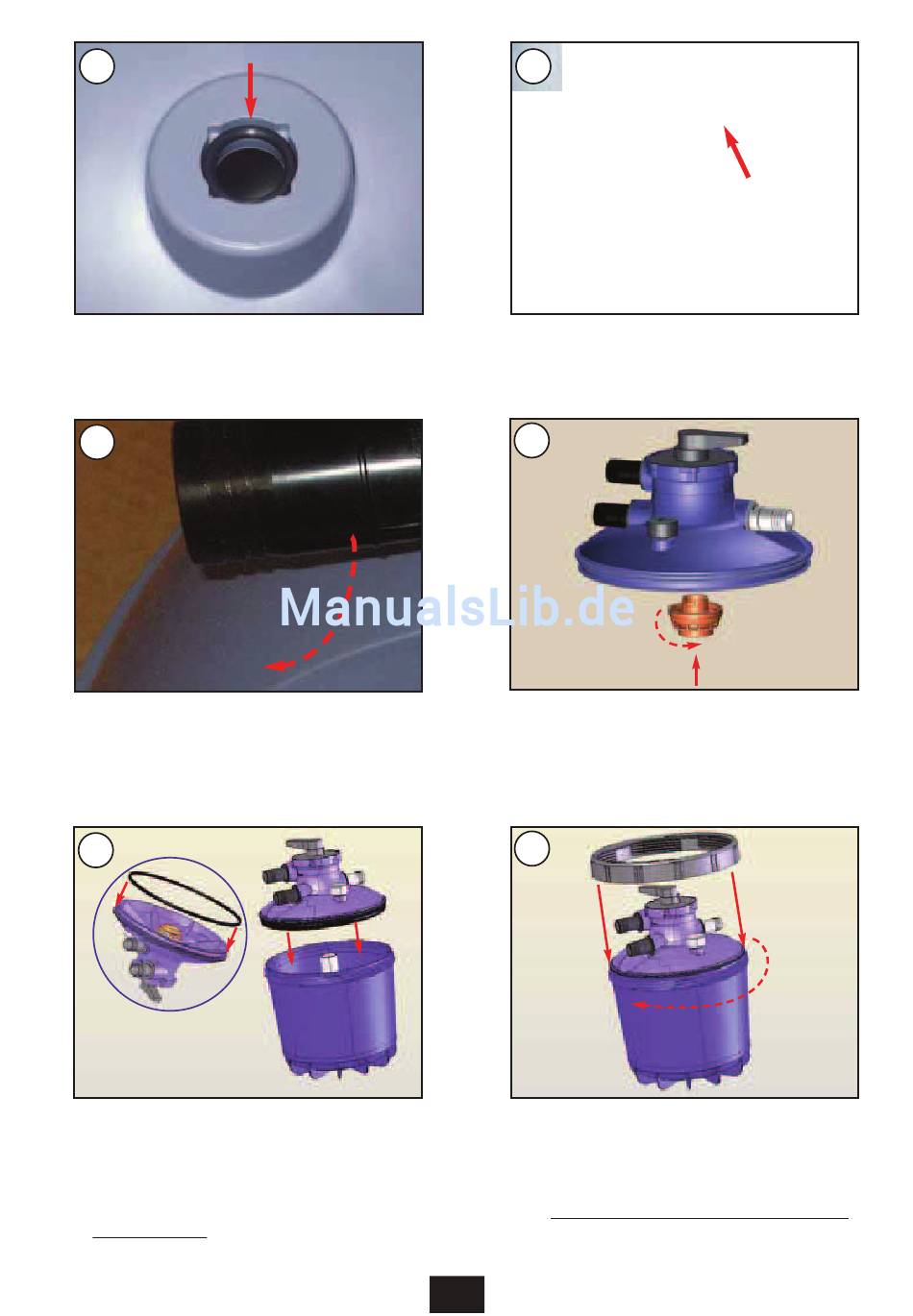 ManualsLib.de