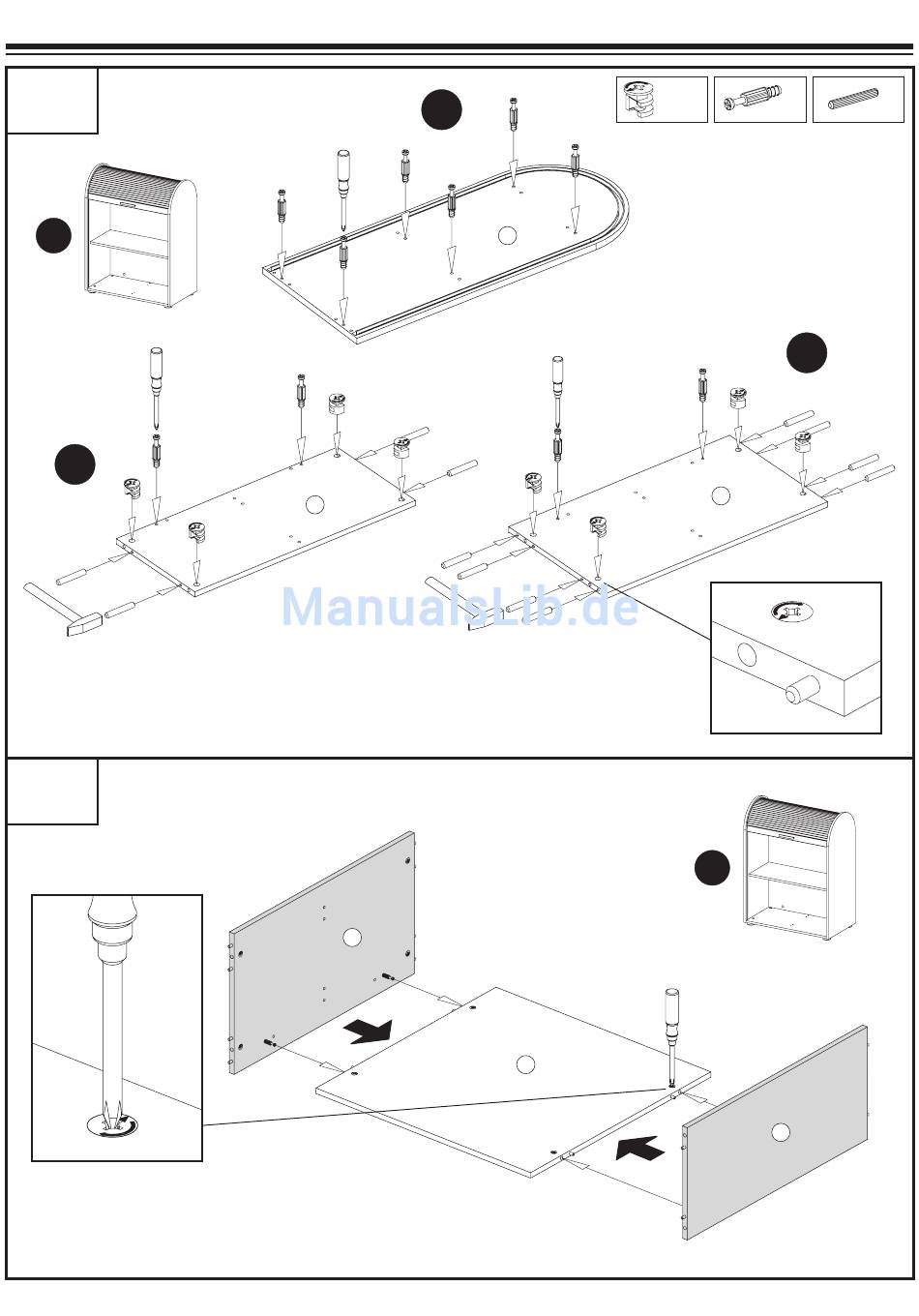 ManualsLib.de