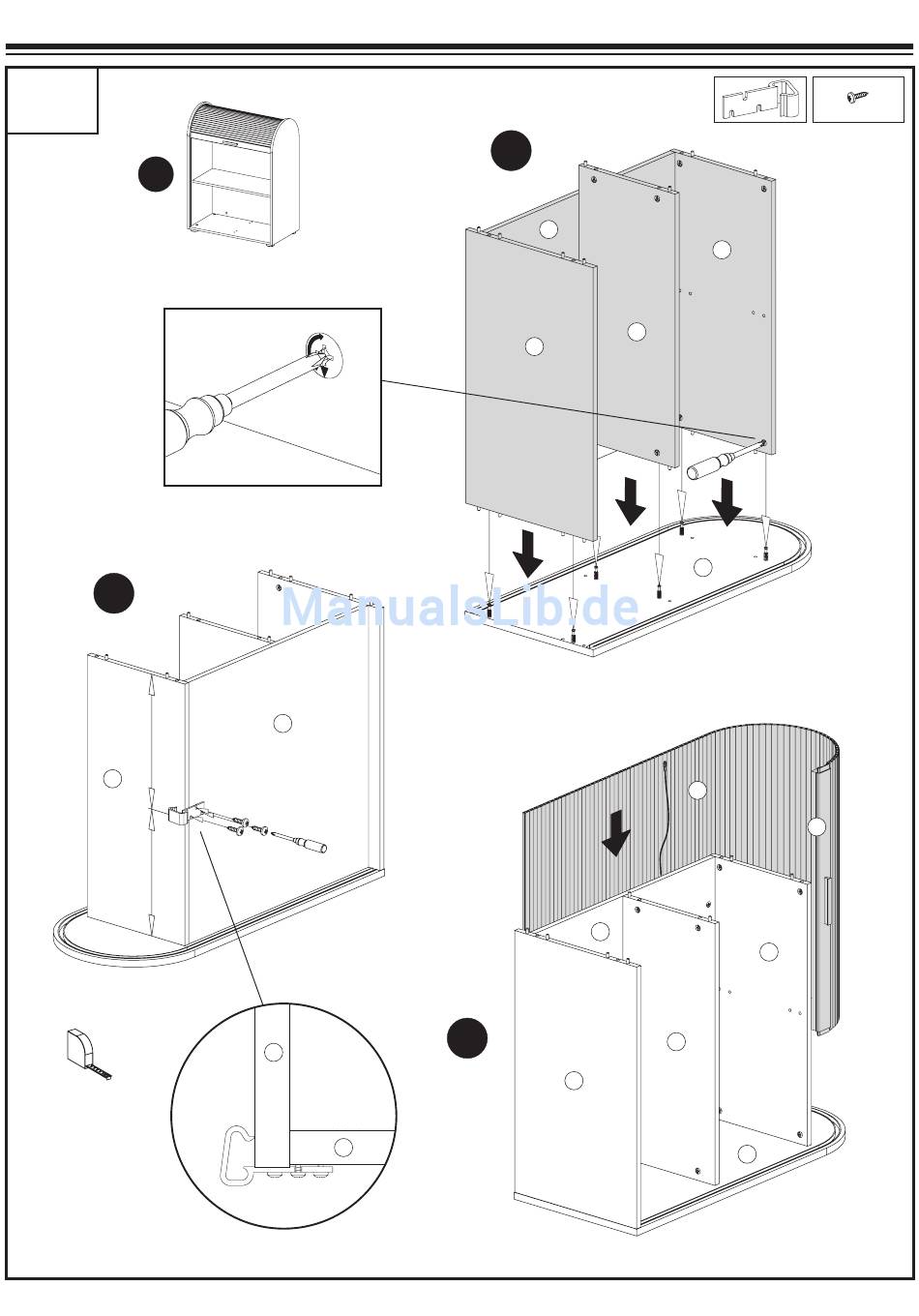 ManualsLib.de