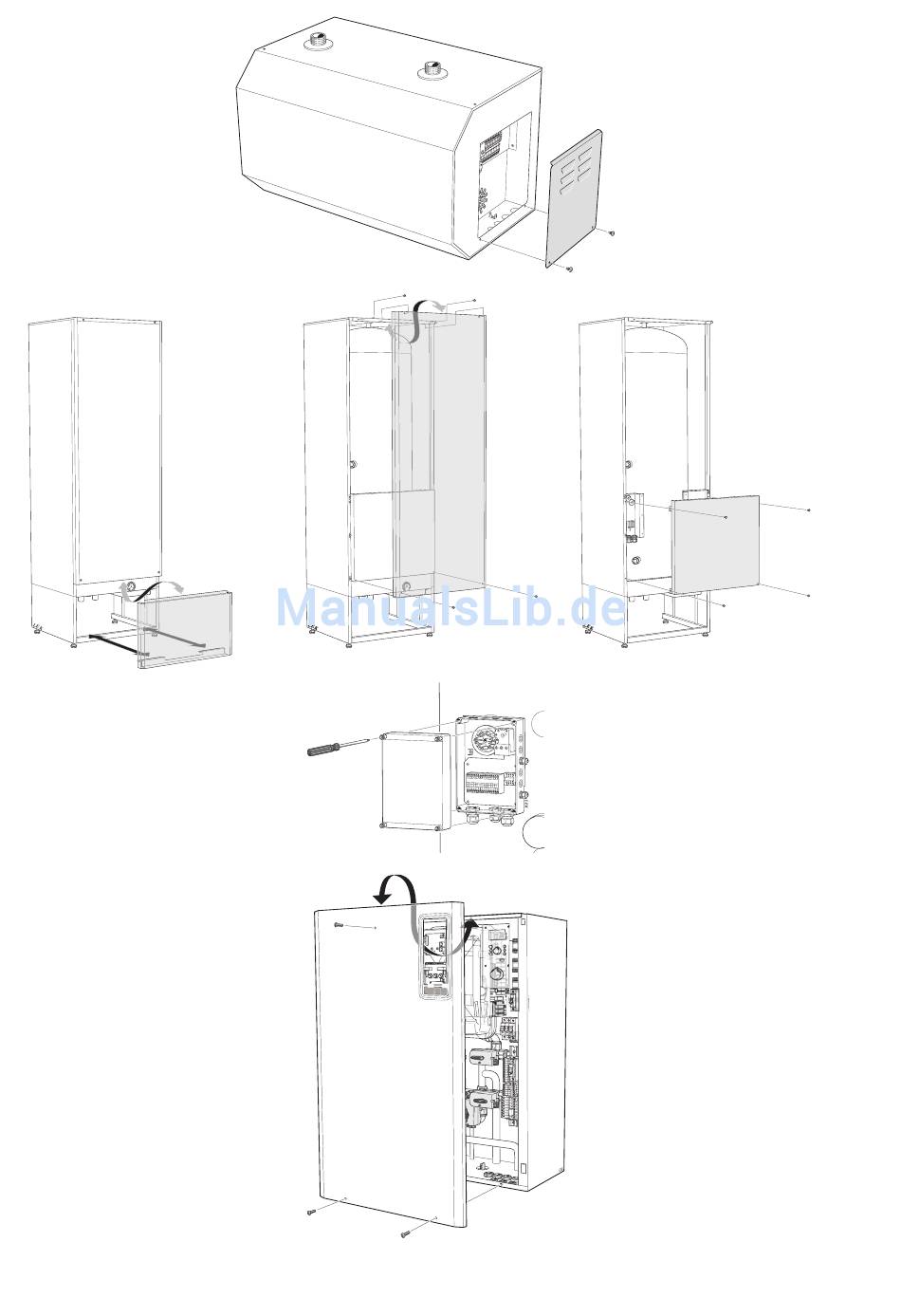 ManualsLib.de