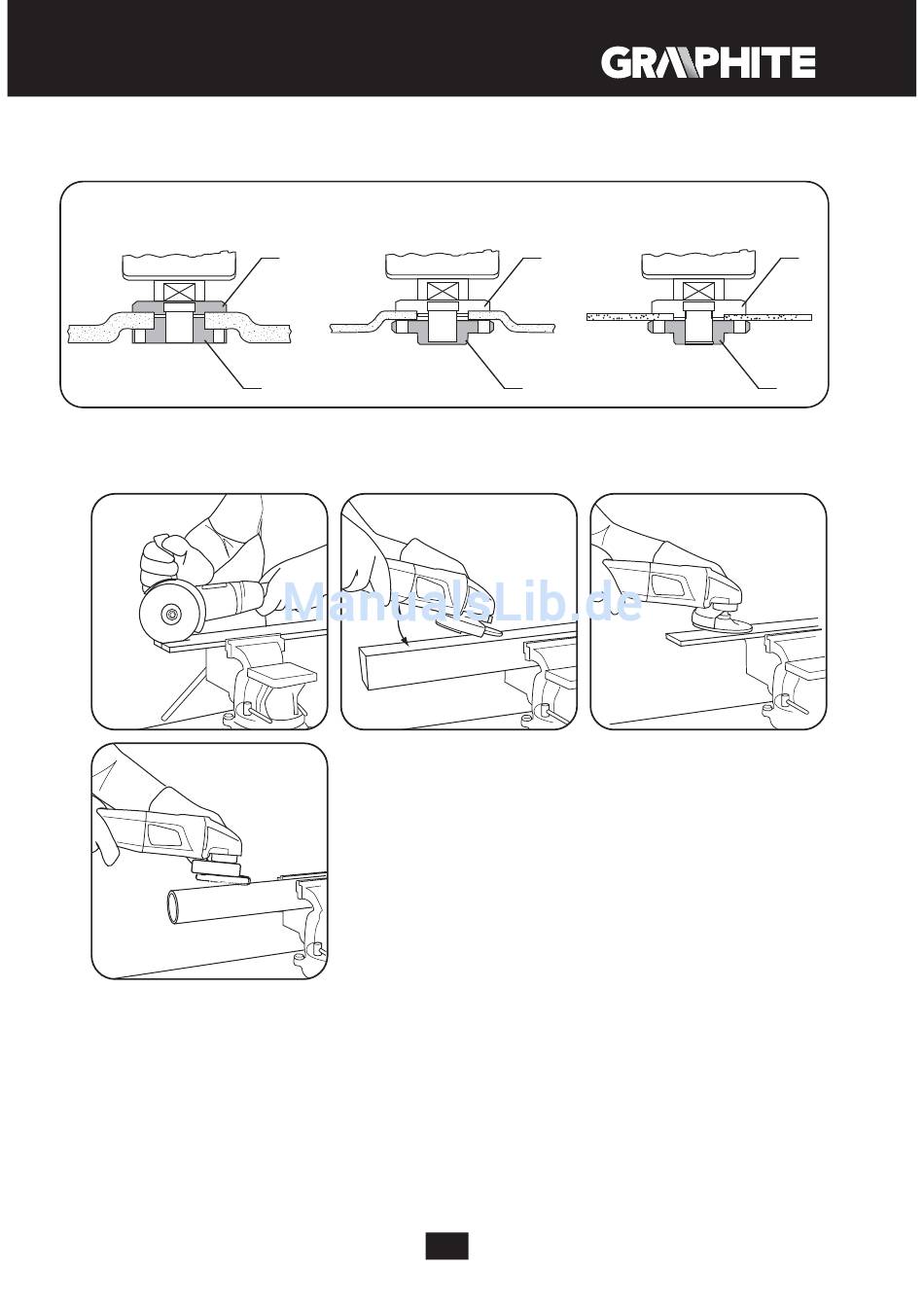 GRAPHITE

ManualsLib.de