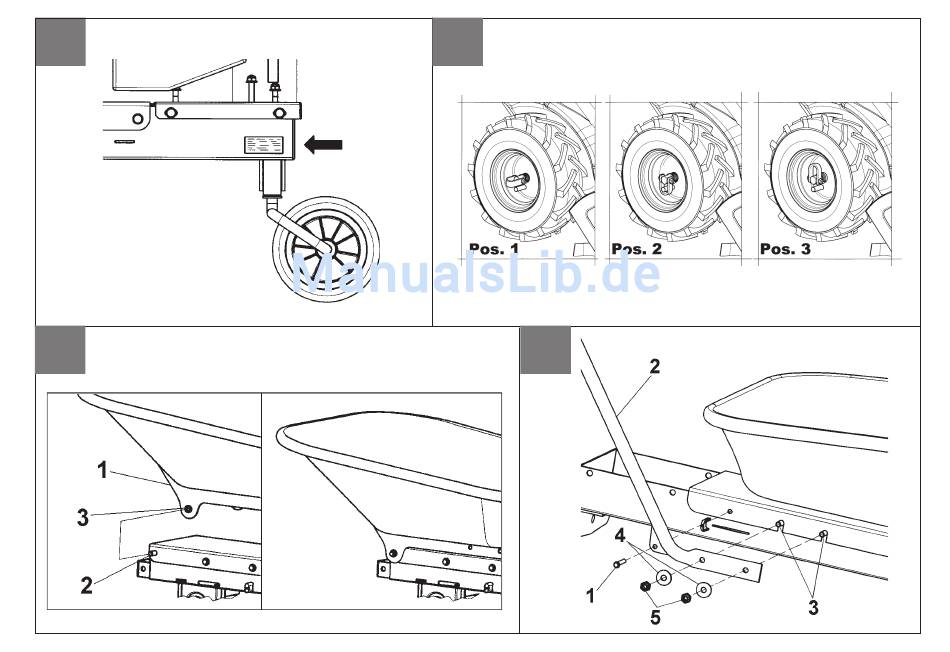 Pos. 1
Pos. 2
Pos. 3

ManualsLib.de

1
3
2

2
4
1
5
3