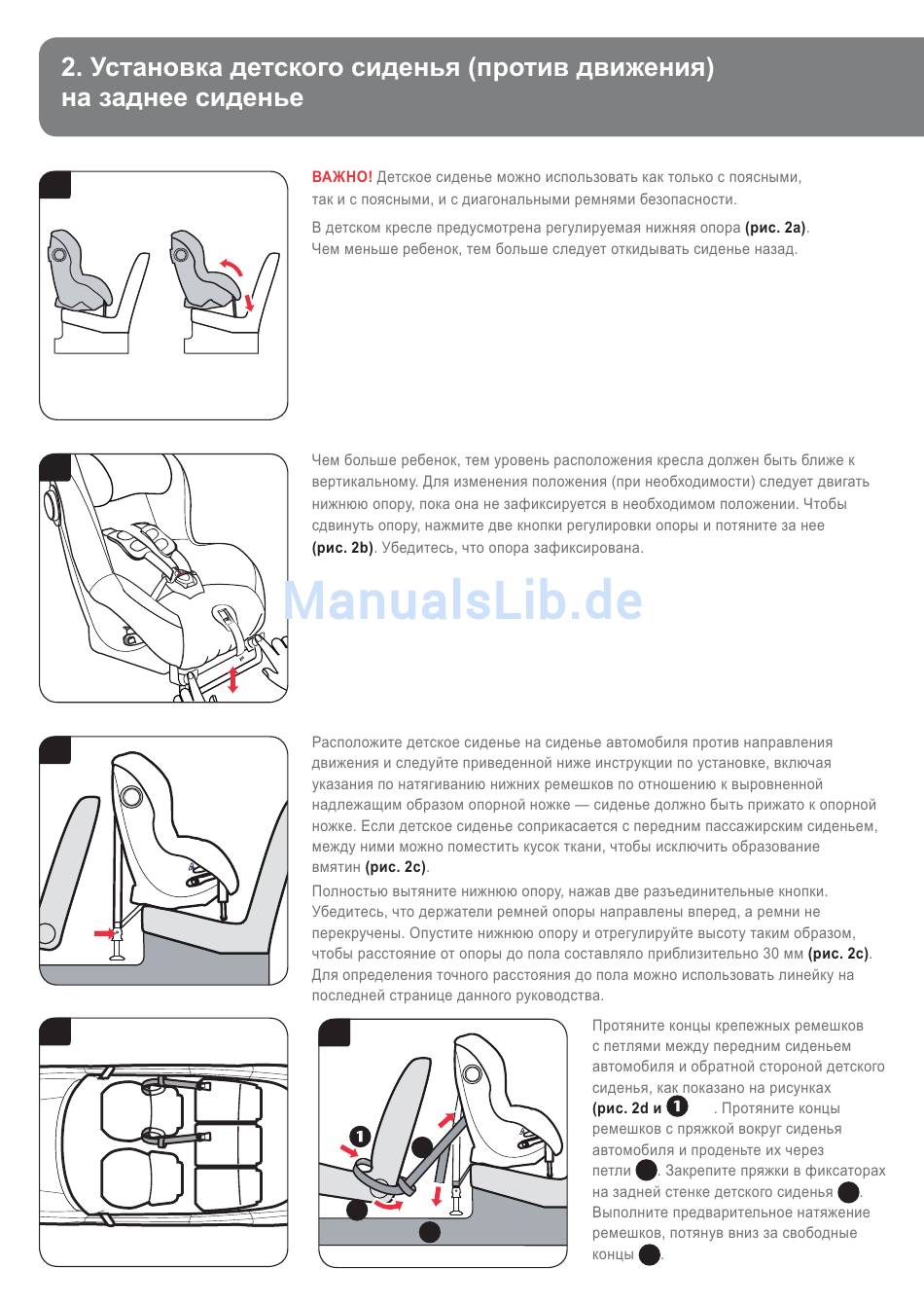 2. Установка детского сиденья (против движения) на заднее сиденье

ВАЖНО! Детское сиденье можно использовать как только с поясными, так и с поясными, и с диагональными ремнями безопасности.

В детском кресле предусмотрена регулируемая нижняя опора (рис. 2a). Чем меньше ребенок, тем больше следует откидывать сиденье назад.

Чем больше ребенок, тем уровень расположения кресла должен быть ближе к вертикальному. Для изменения положения (при необходимости) следует двигать нижнюю опору, пока она не зафиксируется в необходимом положении. Чтобы сдвинуть опору, нажмите две кнопки регулировки опоры и потяните за нее (рис. 2b). Убедитесь, что опора зафиксирована.

ManualsLib.de

Расположите детское сиденье на сиденье автомобиля против направления движения и следуйте приведенной ниже инструкции по установке, включая указания по натягиванию нижних ремешков по отношению к выровненной надлежащим образом опорной ножке — сиденье должно быть прижато к опорной ножке. Если детское сиденье соприкасается с передним пассажирским сиденьем, между ними можно поместить кусок ткани, чтобы исключить образование вмятин (рис. 2c).

Полностью вытяните нижнюю опору, нажав две разъединительные кнопки. Убедитесь, что держатели ремней опоры направлены вперед, а ремни не перекручены. Опустите нижнюю опору и отрегулируйте высоту таким образом, чтобы расстояние от опоры до пола составляло приблизительно 30 мм (рис. 2c). Для определения точного расстояния до пола можно использовать линейку на последней странице данного руководства.

1

Протяните концы крепежных ремешков с петлями между передним сиденьем автомобиля и обратной стороной детского сиденья, как показано на рисунках (рис. 2d и 1 . Протяните концы ремешков с пряжкой вокруг сиденья автомобиля и проденьте их через петли . Закрепите пряжки в фиксаторах на задней стенке детского сиденья . Выполните предварительное натяжение ремешков, потянув вниз за свободные концы .