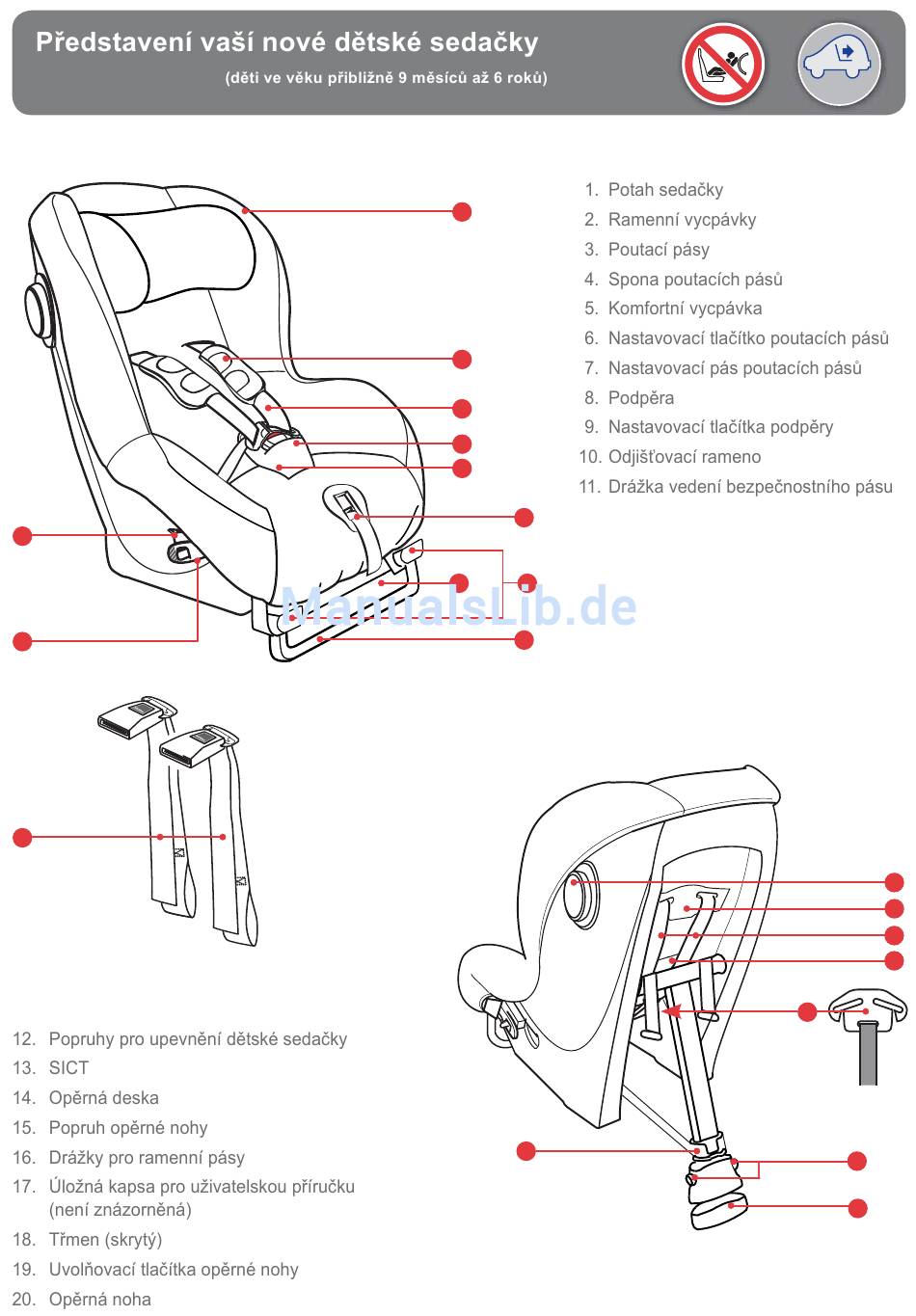 Představení vaší nové dětské sedačky
(děti ve věku přibližně 9 měsíců až 6 roků)

1. Potah sedačky
2. Ramenní vycpávky
3. Poutací pásy
4. Spona poutacích pásů
5. Komfortní vycpávka
6. Nastavovací tlačítko poutacích pásů
7. Nastavovací pás poutacích pásů
8. Podpěra
9. Nastavovací tlačítka podpěry
10. Odjišťovací rameno
11. Drážka vedení bezpečnostního pásu

ManualsLib.de

12. Popruhy pro upevnění dětské sedačky
13. SICT
14. Opěrná deska
15. Popruh opěrné nohy
16. Drážky pro ramenní pásy
17. Úložná kapsa pro uživatelskou příručku (není znázorněná)
18. Třmen (skrytý)
19. Uvolňovací tlačítka opěrné nohy
20. Opěrná noha