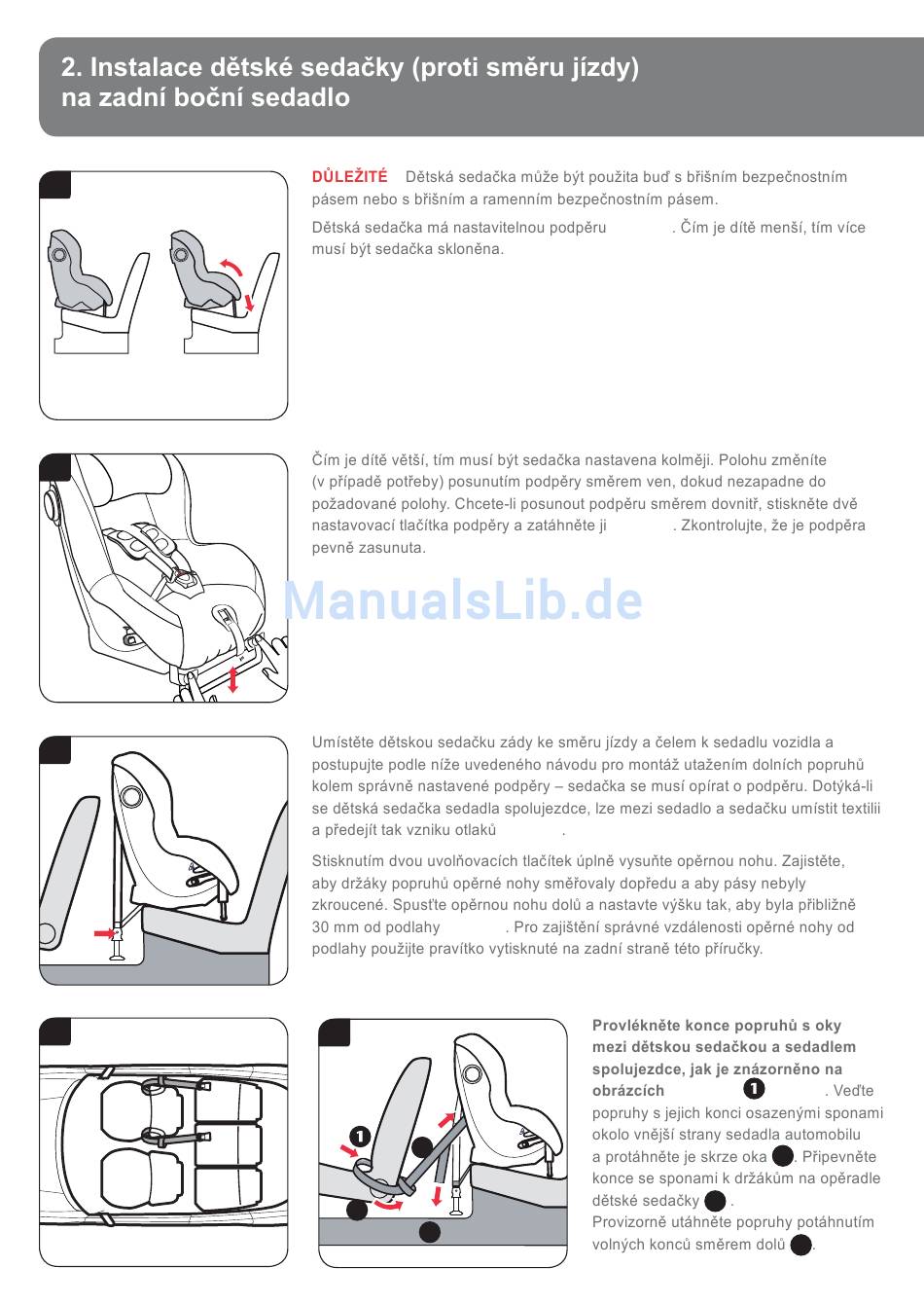 2. Instalace dětské sedačky (proti směru jízdy) na zadní boční sedadlo

DŮLEŽITÉ Dětská sedačka může být použita buď s břišním bezpečnostním pásem nebo s břišním a ramenním bezpečnostním pásem.

Dětská sedačka má nastavitelnou podpěru . Čím je dítě menší, tím více musí být sedačka skloněna.

Čím je dítě větší, tím musí být sedačka nastavena kolměji. Polohu změníte (v případě potřeby) posunutím podpěry směrem ven, dokud nezapadne do požadované polohy. Chcete-li posunout podpěru směrem dovnitř, stiskněte dvě nastavovací tlačítka podpěry a zatáhněte ji . Zkontrolujte, že je podpěra pevně zasunuta.

ManualsLib.de

Umístěte dětskou sedačku zády ke směru jízdy a čelem k sedadlu vozidla a postupujte podle níže uvedeného návodu pro montáž utažením dolních popruhů kolem správně nastavené podpěry – sedačka se musí opírat o podpěru. Dotýká-li se dětská sedačka sedadla spolujezdce, lze mezi sedadlo a sedačku umístit textilii a předejít tak vzniku otlaků .

Stisknutím dvou uvolňovacích tlačítek úplně vysuňte opěrnou nohu. Zajistěte, aby držáky popruhů opěrné nohy směřovaly dopředu a aby pásy nebyly zkroucené. Spusťte opěrnou nohu dolů a nastavte výšku tak, aby byla přibližně 30 mm od podlahy . Pro zajištění správné vzdálenosti opěrné nohy od podlahy použijte pravítko vytisknuté na zadní straně této příručky.

1

Provlékněte konce popruhů s oky mezi dětskou sedačkou a sedadlem spolujezdce, jak je znázorněno na obrázcích 1 . Veďte popruhy s jejich konci osazenými sponami okolo vnější strany sedadla automobilu a protáhněte je skrze oka . Připevněte konce se sponami k držákům na opěradle dětské sedačky .
Provizorně utáhněte popruhy potáhnutím volných konců směrem dolů .